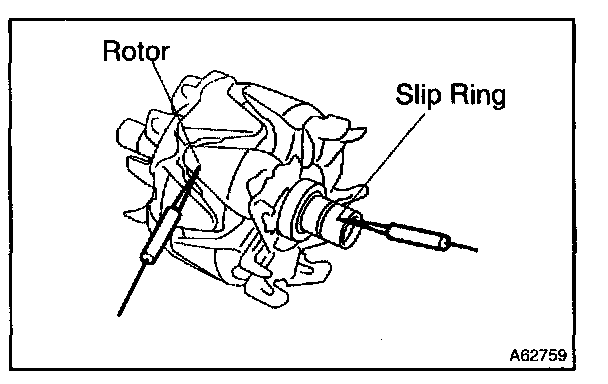 Rotor

Slip Ring

A62759