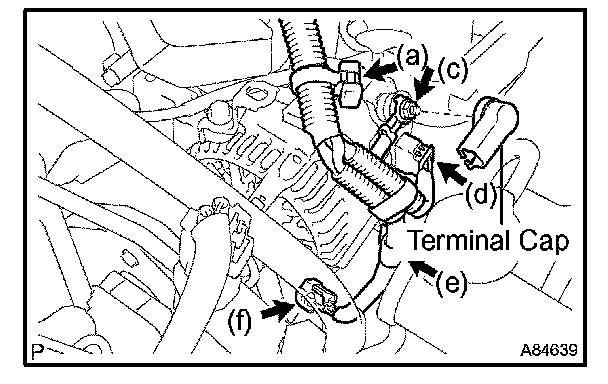 (a)
(c)
(d)
Terminal Cap
(e)
(f)
P
A84639