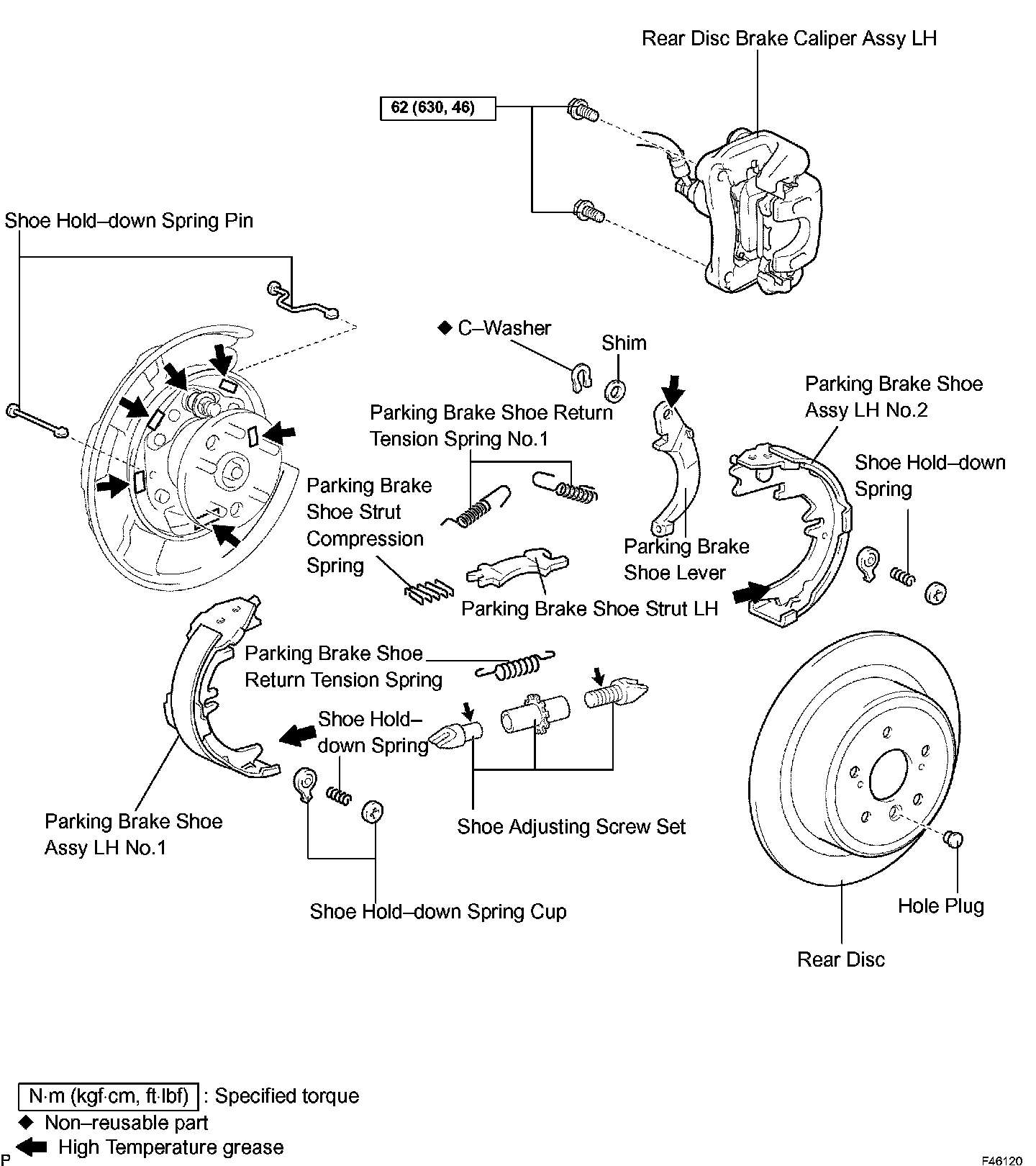 Rear Disc Brake Caliper Assy LH

62 (630, 46)

Shoe Hold–down Spring Pin

◆ C–Washer

Shim

Parking Brake Shoe Return Tension Spring No.1

Parking Brake Shoe Assy LH No.2

Shoe Hold–down Spring

Parking Brake Shoe Strut Compression Spring

Parking Brake Shoe Lever

Parking Brake Shoe Strut LH

Parking Brake Shoe Return Tension Spring

Shoe Hold–down Spring

Parking Brake Shoe Assy LH No.1

Shoe Adjusting Screw Set

Shoe Hold–down Spring Cup

Hole Plug

Rear Disc

N·m (kgf·cm, ft·lbf) : Specified torque
◆ Non–reusable part
High Temperature grease

P

F46120