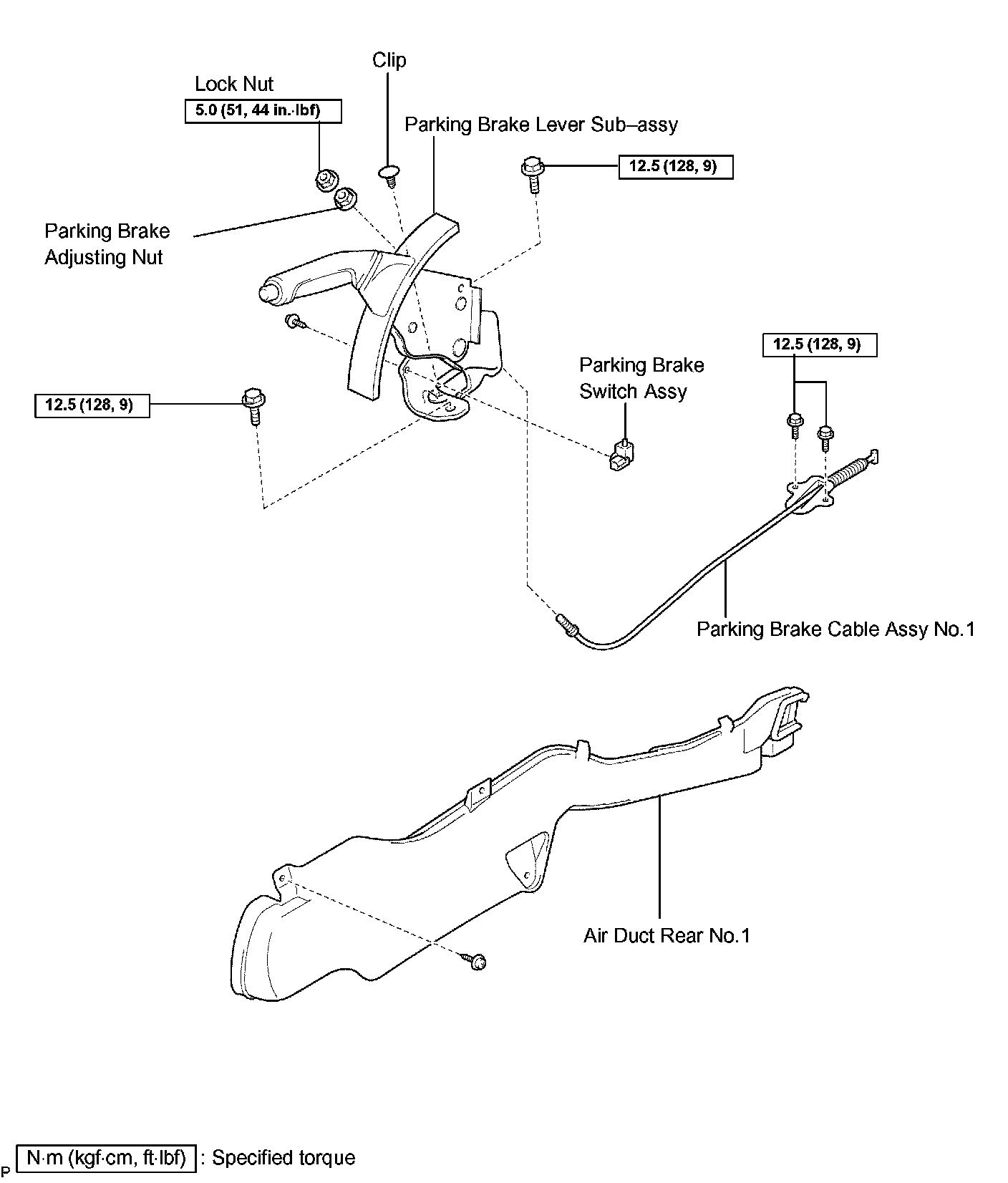 Clip

Lock Nut

5.0 (51, 44 in.·lbf)

Parking Brake Lever Sub–assy

12.5 (128, 9)

Parking Brake Adjusting Nut

12.5 (128, 9)

Parking Brake Switch Assy

12.5 (128, 9)

Parking Brake Cable Assy No.1

Air Duct Rear No.1

P

N·m (kgf·cm, ft·lbf) : Specified torque