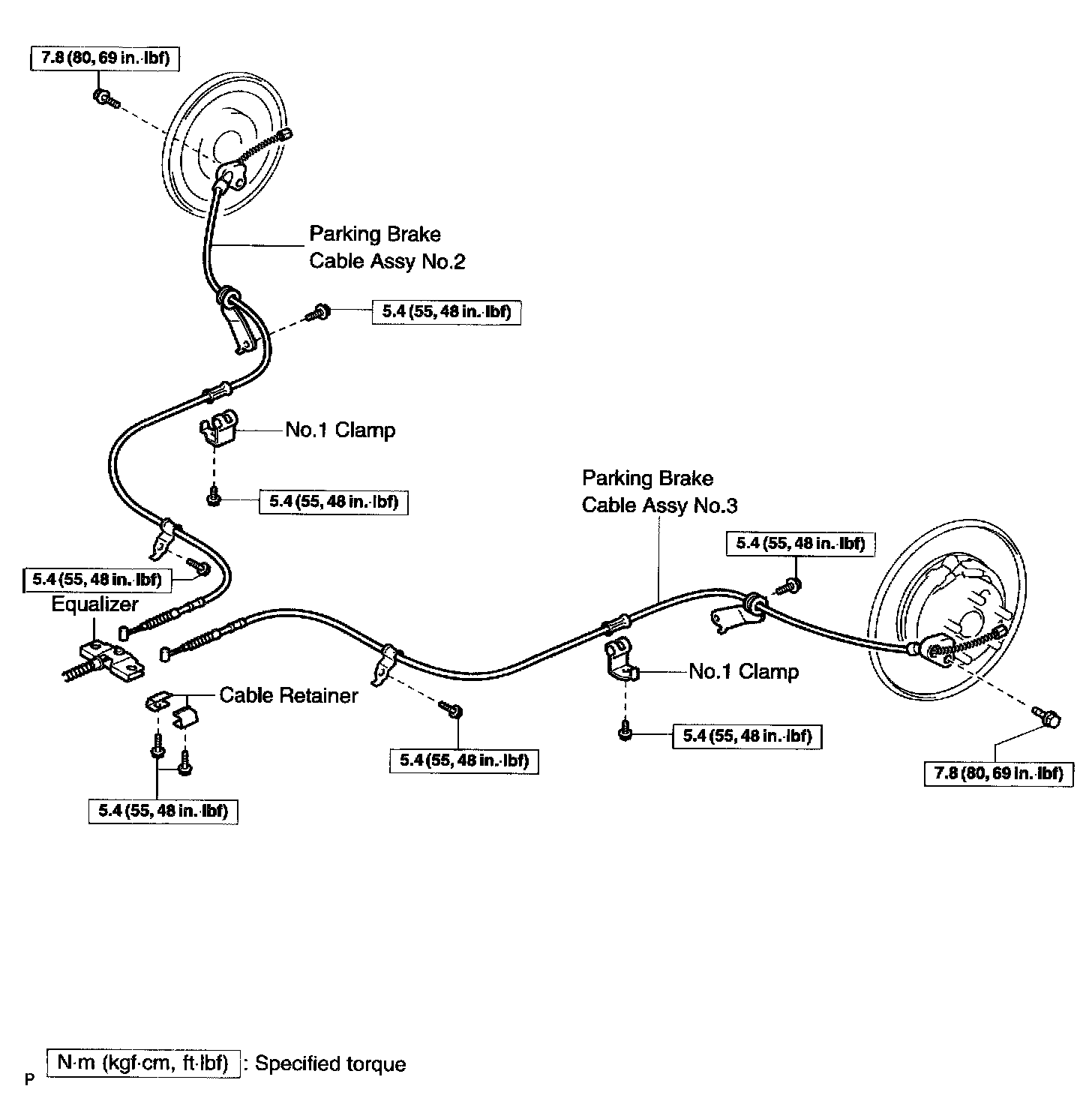 7.8 (80, 69 in.·lbf)

Parking Brake Cable Assy No.2

5.4 (55, 48 in.·lbf)

No.1 Clamp

5.4 (55, 48 in.·lbf)

Parking Brake Cable Assy No.3

5.4 (55, 48 in.·lbf)

5.4 (55, 48 in.·lbf)

Equalizer

No.1 Clamp

Cable Retainer

5.4 (55, 48 in.·lbf)

5.4 (55, 48 in.·lbf)

7.8 (80, 69 in.·lbf)

5.4 (55, 48 in.·lbf)

P

N·m (kgf·cm, ft·lbf) : Specified torque