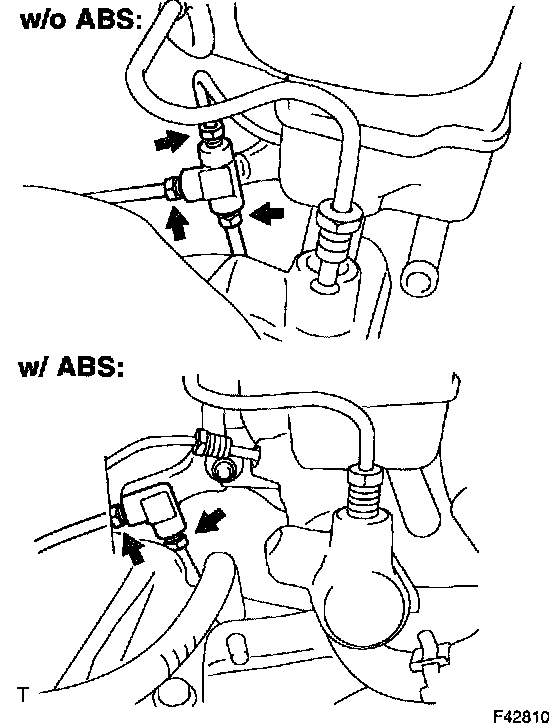 w/o ABS:

w/ ABS:

T

F42810