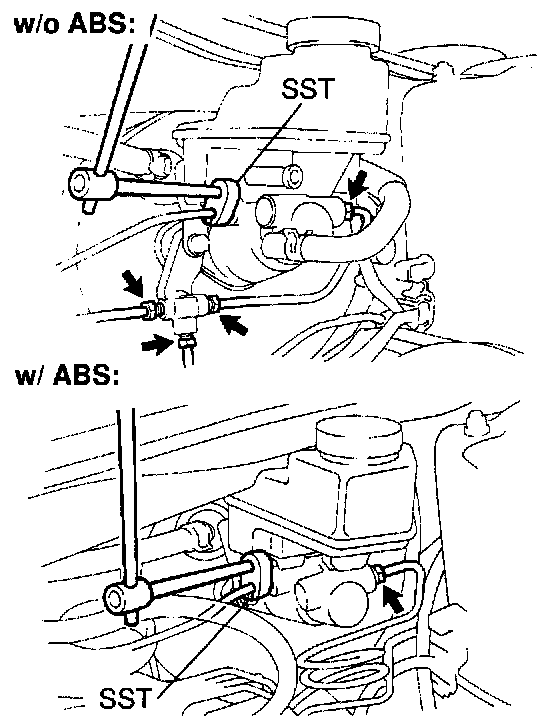 w/o ABS:

SST

w/ ABS:

SST