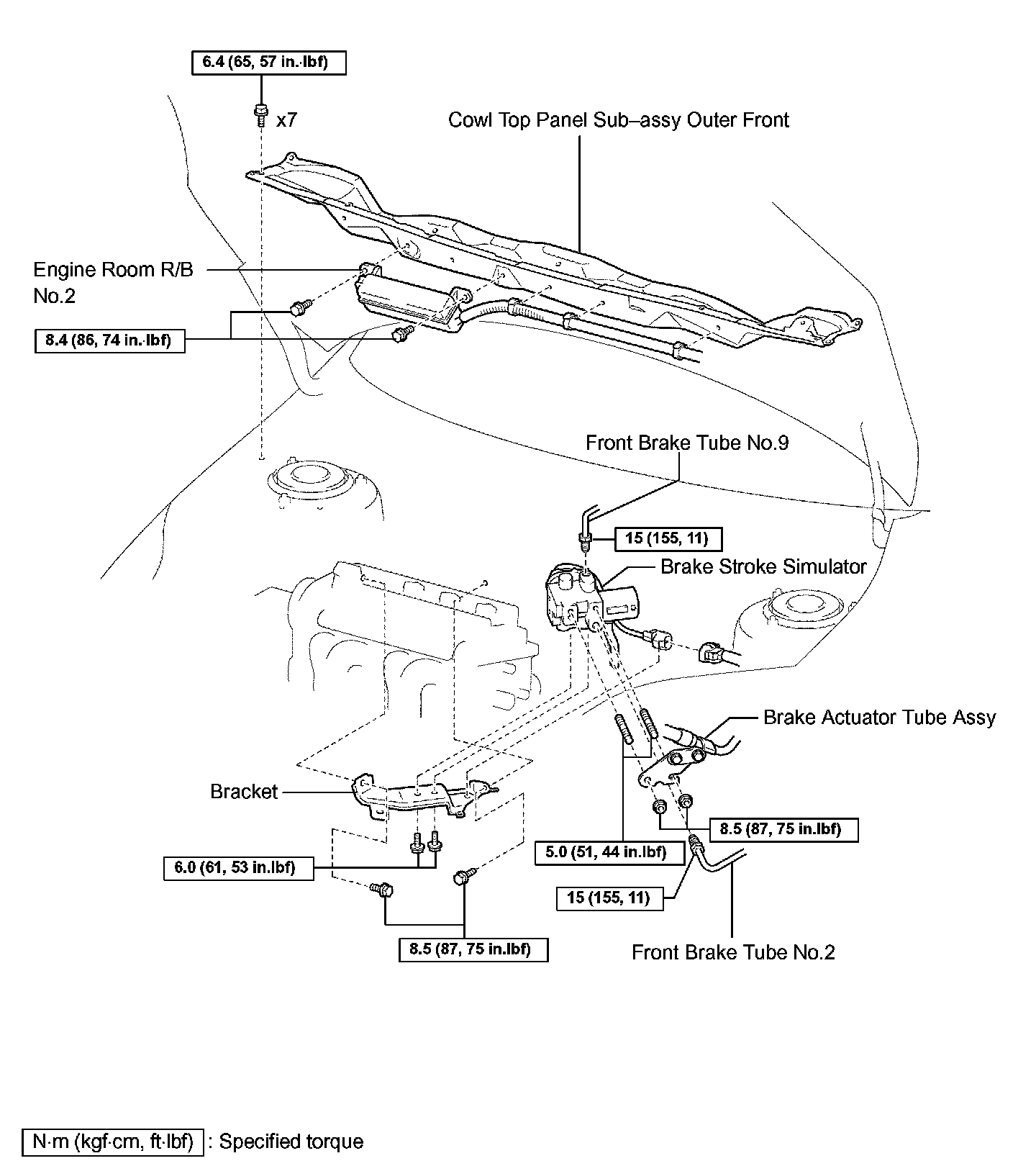 6.4 (65, 57 in.·lbf)

x7

Cowl Top Panel Sub–assy Outer Front

Engine Room R/B No.2

8.4 (86, 74 in.·lbf)

Front Brake Tube No.9

15 (155, 11)

Brake Stroke Simulator

Brake Actuator Tube Assy

Bracket

8.5 (87, 75 in.lbf)

5.0 (51, 44 in.lbf)

6.0 (61, 53 in.lbf)

15 (155, 11)

8.5 (87, 75 in.lbf)

Front Brake Tube No.2

N·m (kgf·cm, ft·lbf) : Specified torque