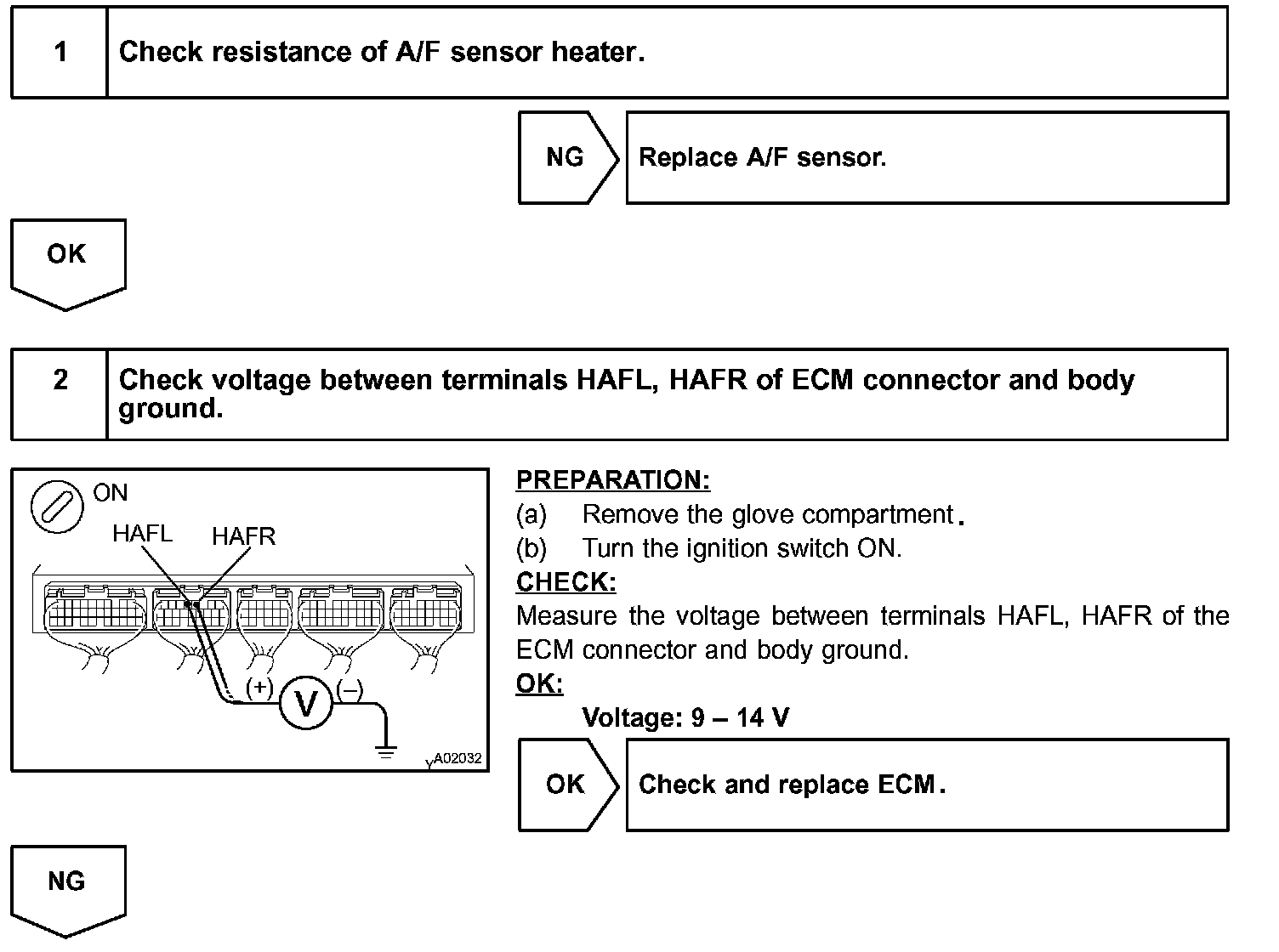 1 Check resistance of A/F sensor heater.

NG

Replace A/F sensor.

OK

2 Check voltage between terminals HAFL, HAFR of ECM connector and body ground.

ON

HAFL

HAFR

(+)

V

(–)

A02032

PREPARATION:

(a) Remove the glove compartment.

(b) Turn the ignition switch ON.

CHECK:

Measure the voltage between terminals HAFL, HAFR of the ECM connector and body ground.

OK:

Voltage: 9 – 14 V

OK

Check and replace ECM.

NG