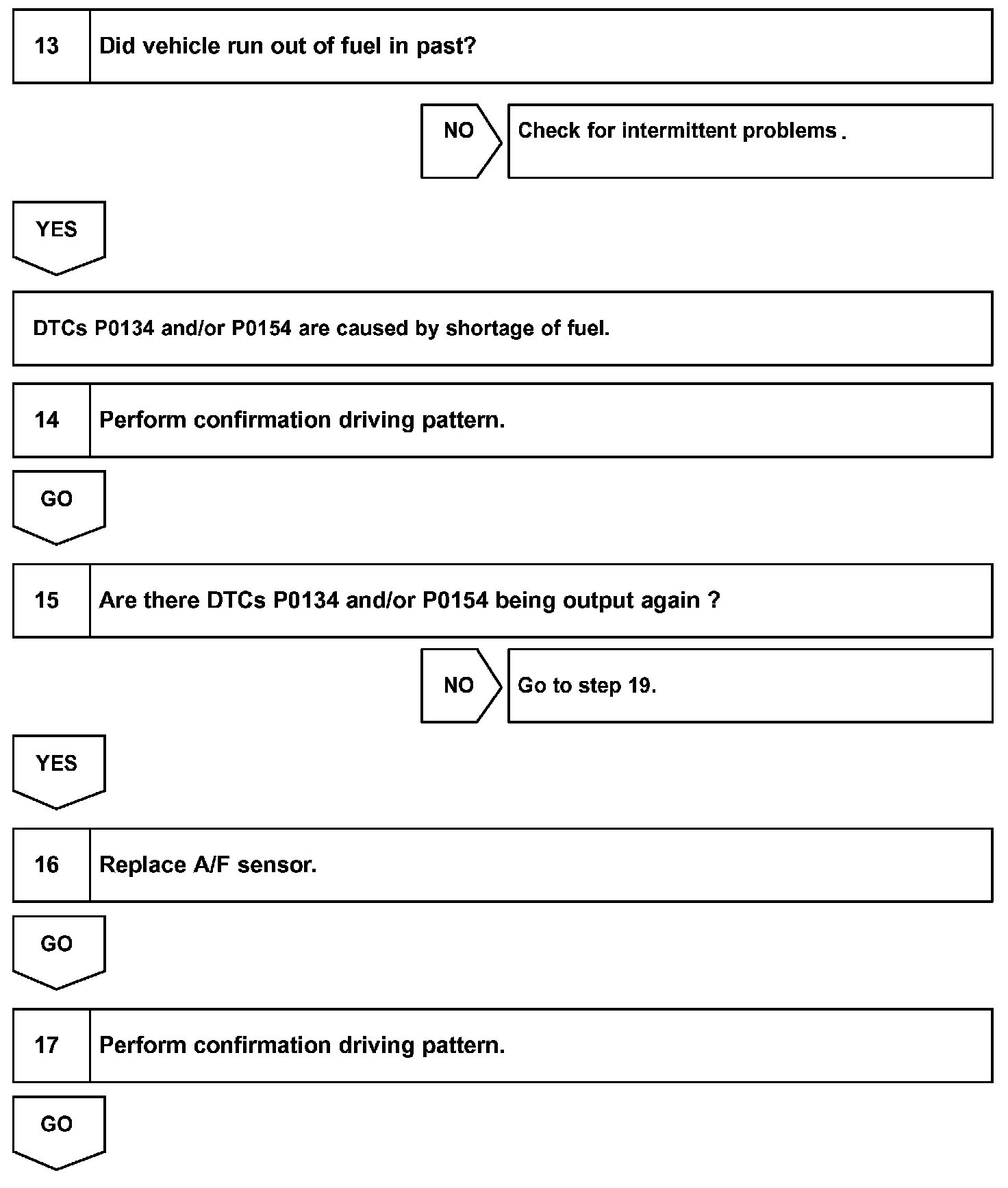 13 Did vehicle run out of fuel in past?

NO Check for intermittent problems.

YES

DTCs P0134 and/or P0154 are caused by shortage of fuel.

14 Perform confirmation driving pattern.

GO

15 Are there DTCs P0134 and/or P0154 being output again ?

NO Go to step 19.

YES

16 Replace A/F sensor.

GO

17 Perform confirmation driving pattern.

GO