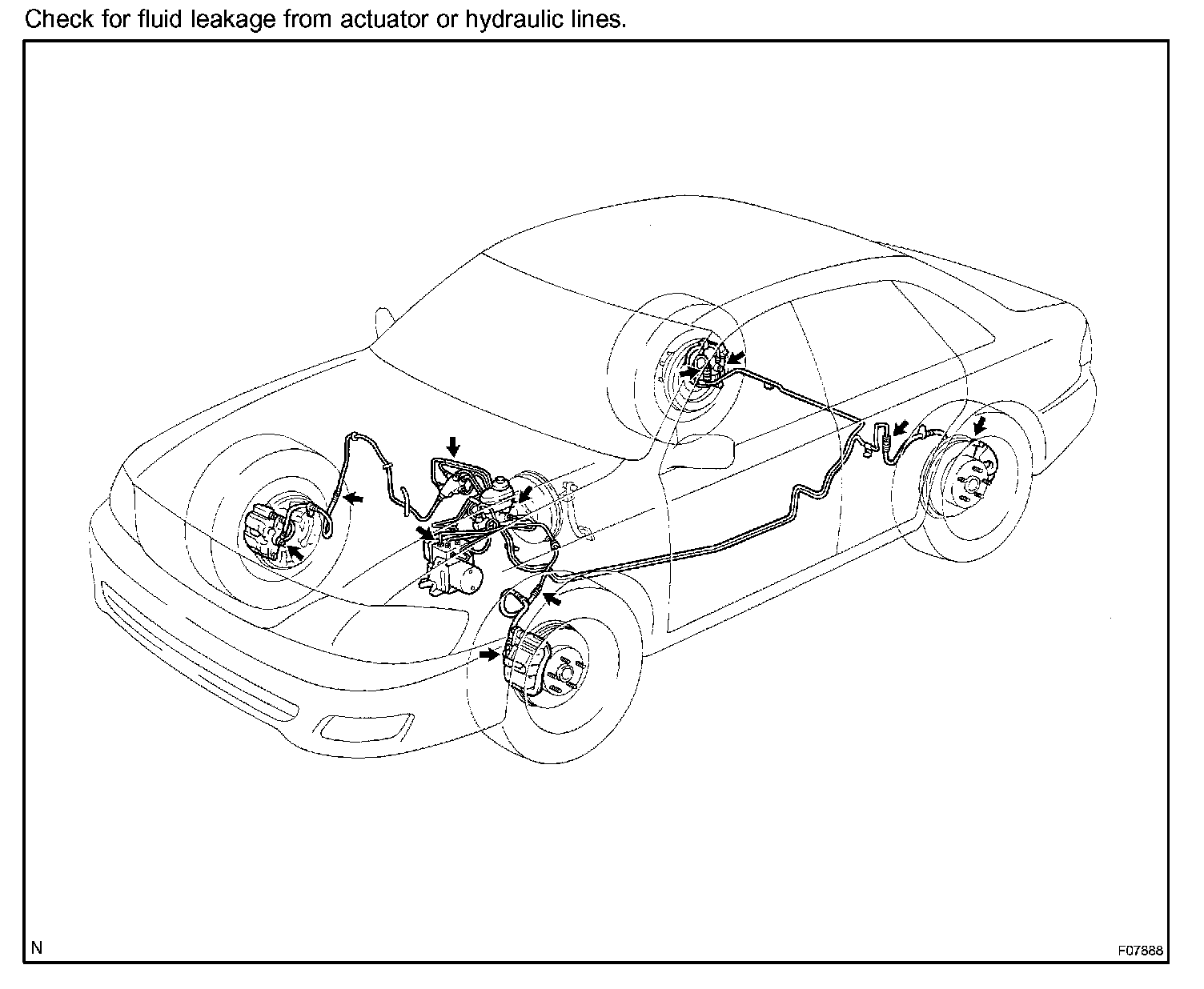 Check for fluid leakage from actuator or hydraulic lines.

N

F07888