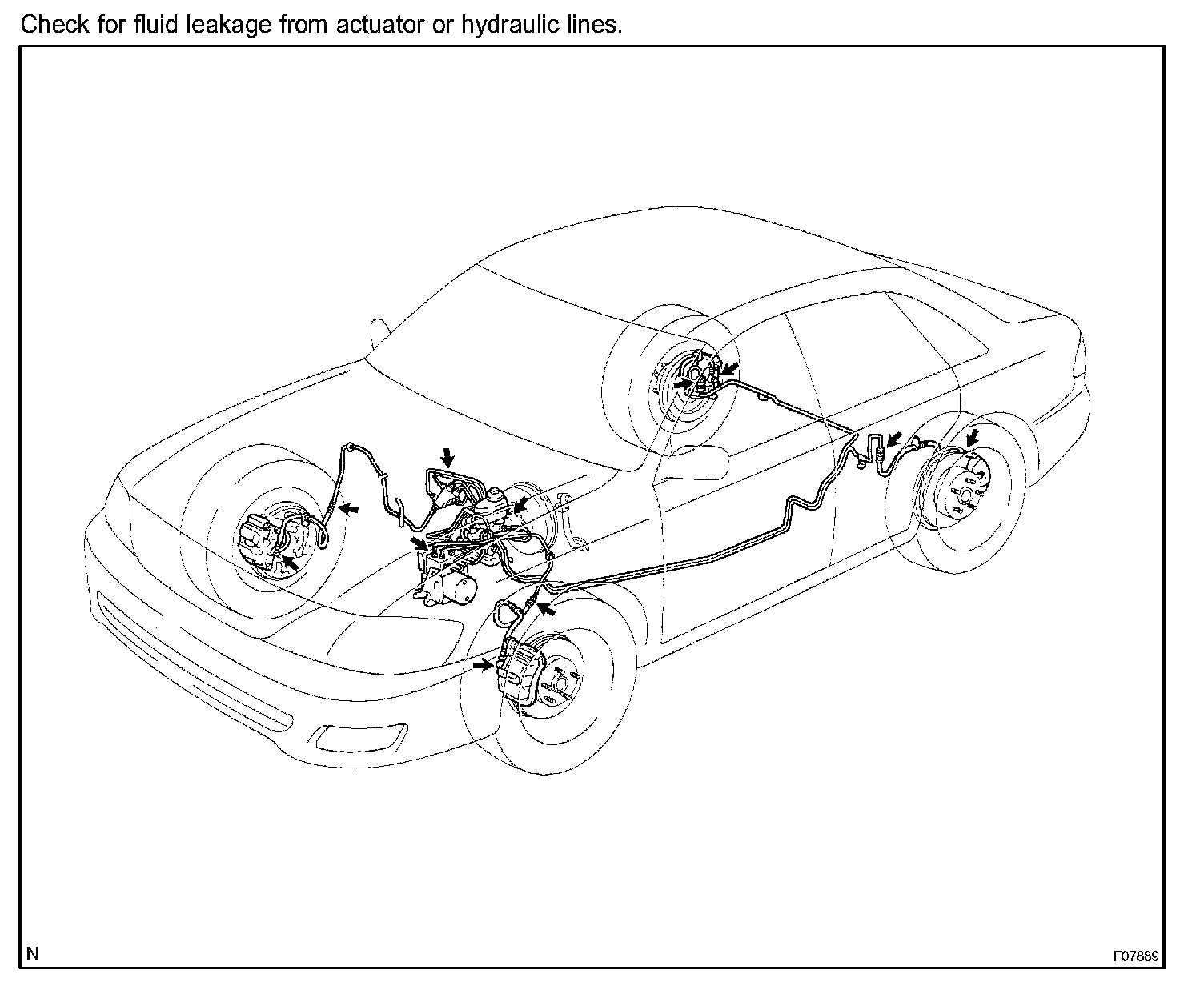 Check for fluid leakage from actuator or hydraulic lines.

N

F07889