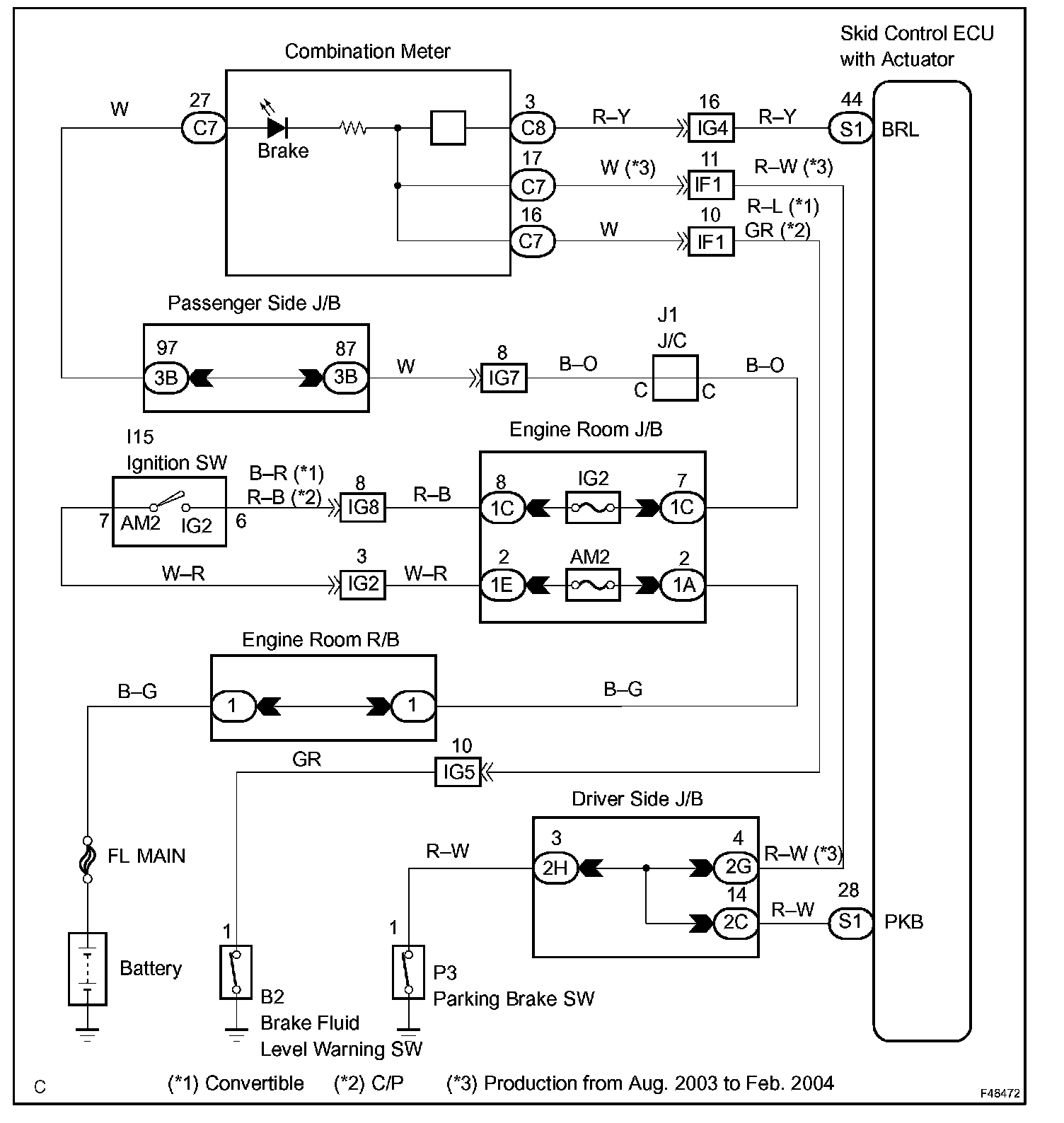 Skid Control ECU with Actuator

Combination Meter

W
27
C7
Brake
3
C8
R–Y
16
IG4
R–Y
44
S1
BRL
17
C7
W (*3)
11
IF1
R–W (*3)
16
C7
W
10
IF1
R–L (*1)
GR (*2)

Passenger Side J/B
97
3B
87
3B
W
8
IG7
B–O
J1
J/C
C
C
B–O

I15
Ignition SW
7
AM2
IG2
6
B–R (*1)
R–B (*2)
8
IG8
R–B

Engine Room J/B
8
1C
IG2
7
1C
W–R
3
IG2
W–R
2
1E
AM2
2
1A

Engine Room R/B
B–G
1
1
B–G

GR
10
IG5

Driver Side J/B
R–W
3
2H
4
2G
R–W (*3)
14
2C
R–W
28
S1
PKB

FL MAIN
Battery
1
B2
Brake Fluid Level Warning SW
1
P3
Parking Brake SW

C
(*1) Convertible (*2) C/P (*3) Production from Aug. 2003 to Feb. 2004
F48472