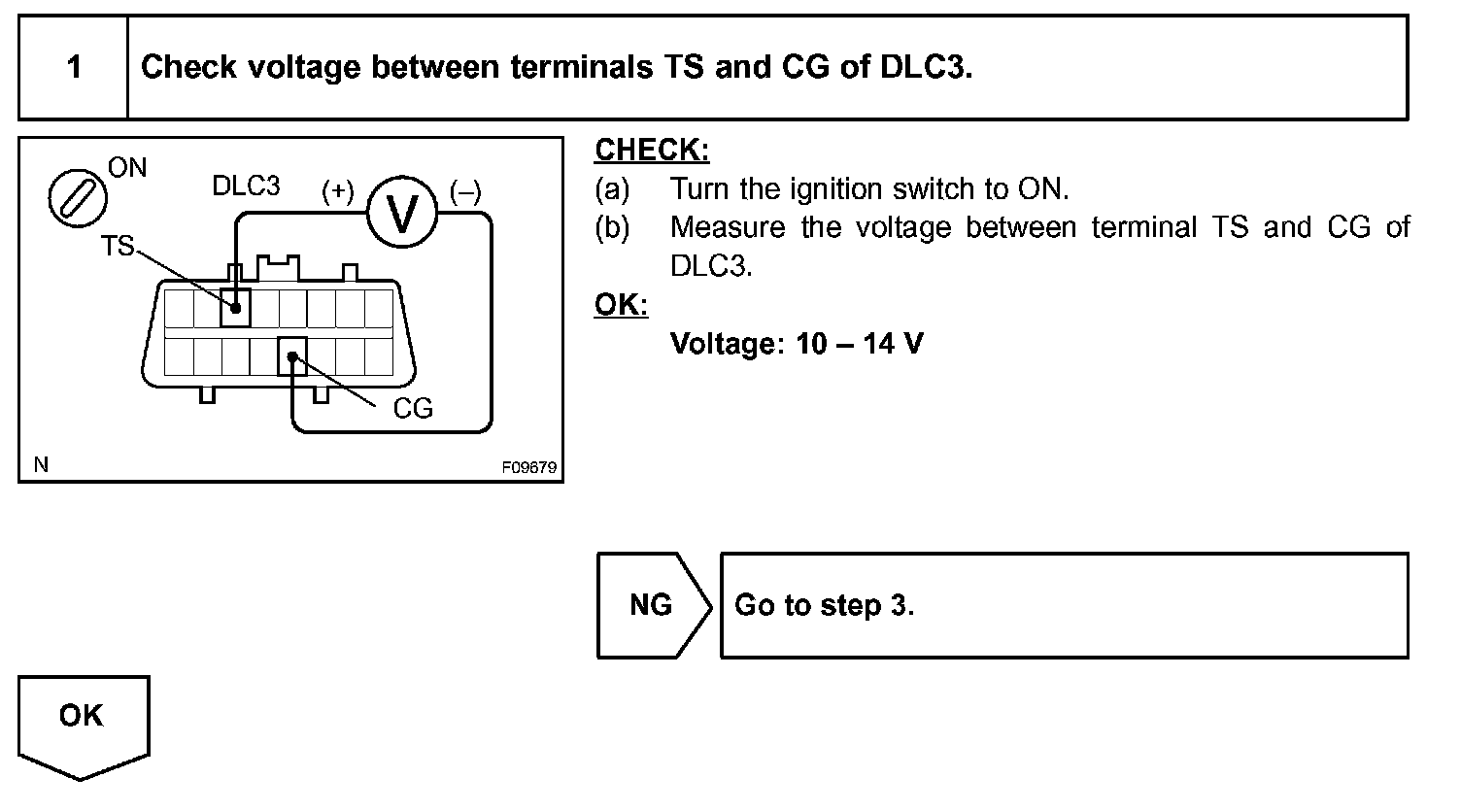 1 Check voltage between terminals TS and CG of DLC3.

ON
DLC3
(+)
V
(–)
TS
CG
N
F09679

CHECK:
(a) Turn the ignition switch to ON.
(b) Measure the voltage between terminal TS and CG of DLC3.

OK:
Voltage: 10 – 14 V

NG
Go to step 3.

OK