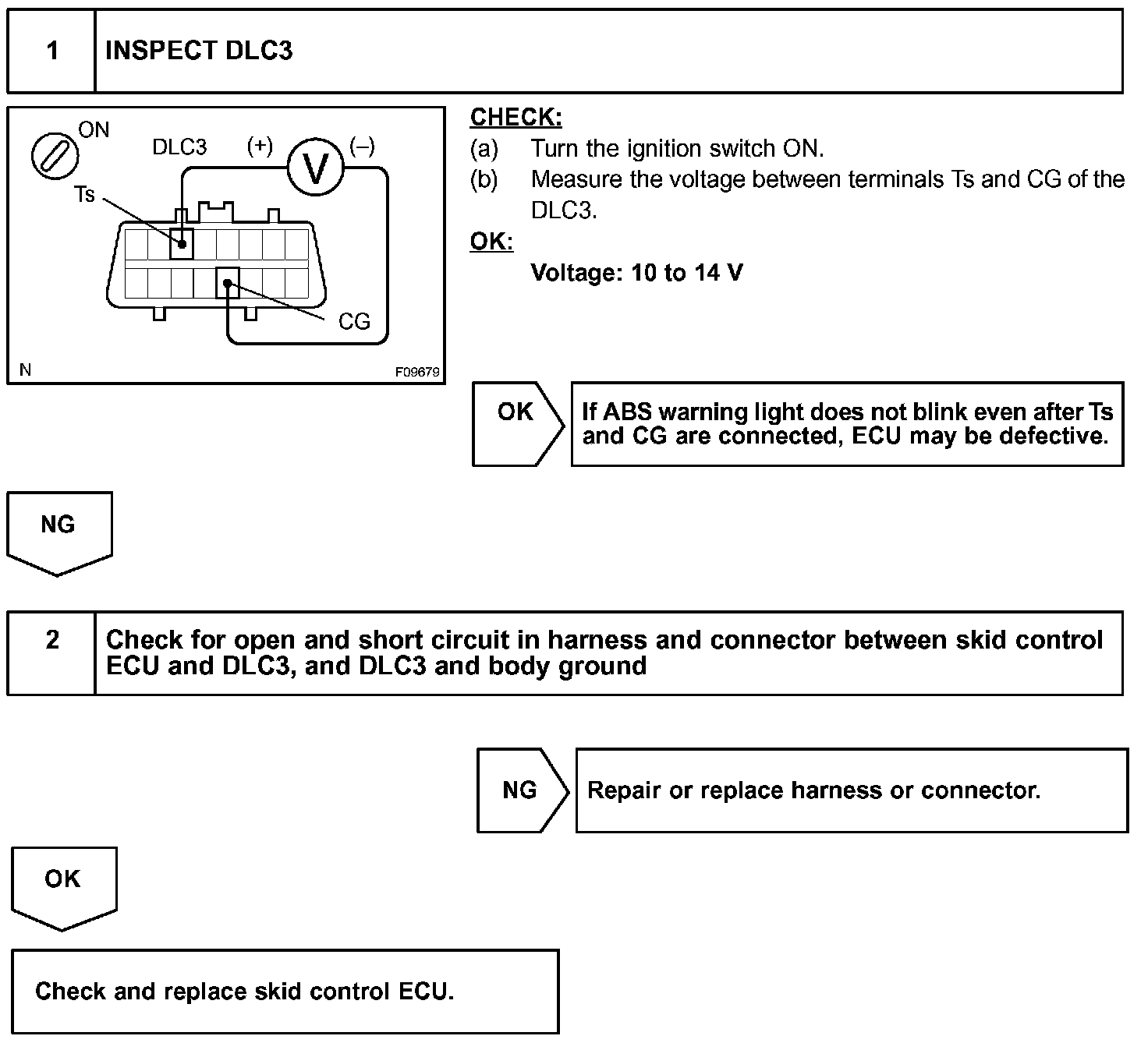 1 INSPECT DLC3

ON
DLC3
(+)
V
(–)
Ts
CG
N
F09679

CHECK:
(a) Turn the ignition switch ON.
(b) Measure the voltage between terminals Ts and CG of the DLC3.

OK:
Voltage: 10 to 14 V

OK

If ABS warning light does not blink even after Ts and CG are connected, ECU may be defective.

NG

2 Check for open and short circuit in harness and connector between skid control ECU and DLC3, and DLC3 and body ground

NG

Repair or replace harness or connector.

OK

Check and replace skid control ECU.