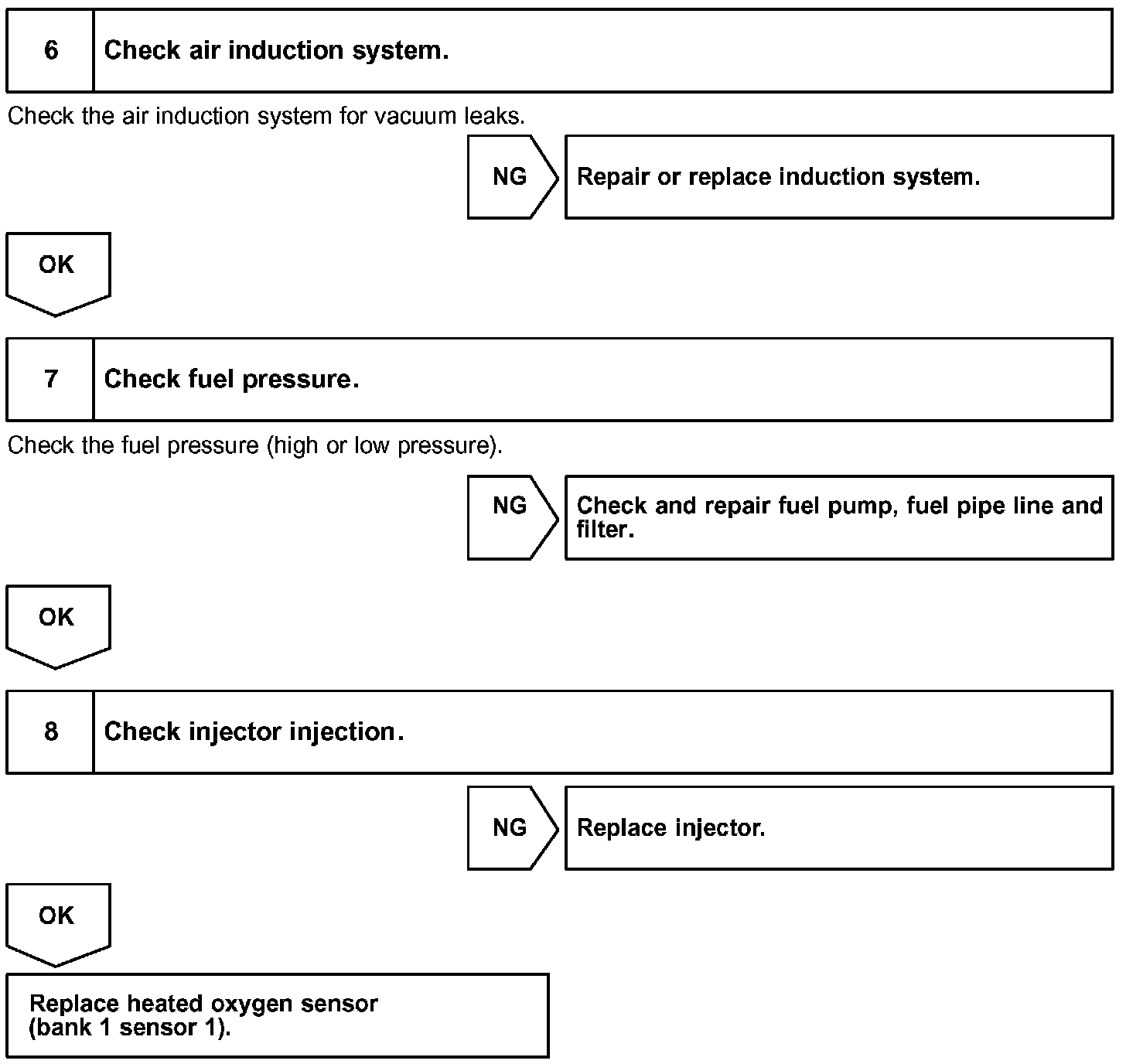 6 Check air induction system.

Check the air induction system for vacuum leaks.

NG

Repair or replace induction system.

OK

7 Check fuel pressure.

Check the fuel pressure (high or low pressure).

NG

Check and repair fuel pump, fuel pipe line and filter.

OK

8 Check injector injection.

NG

Replace injector.

OK

Replace heated oxygen sensor (bank 1 sensor 1).