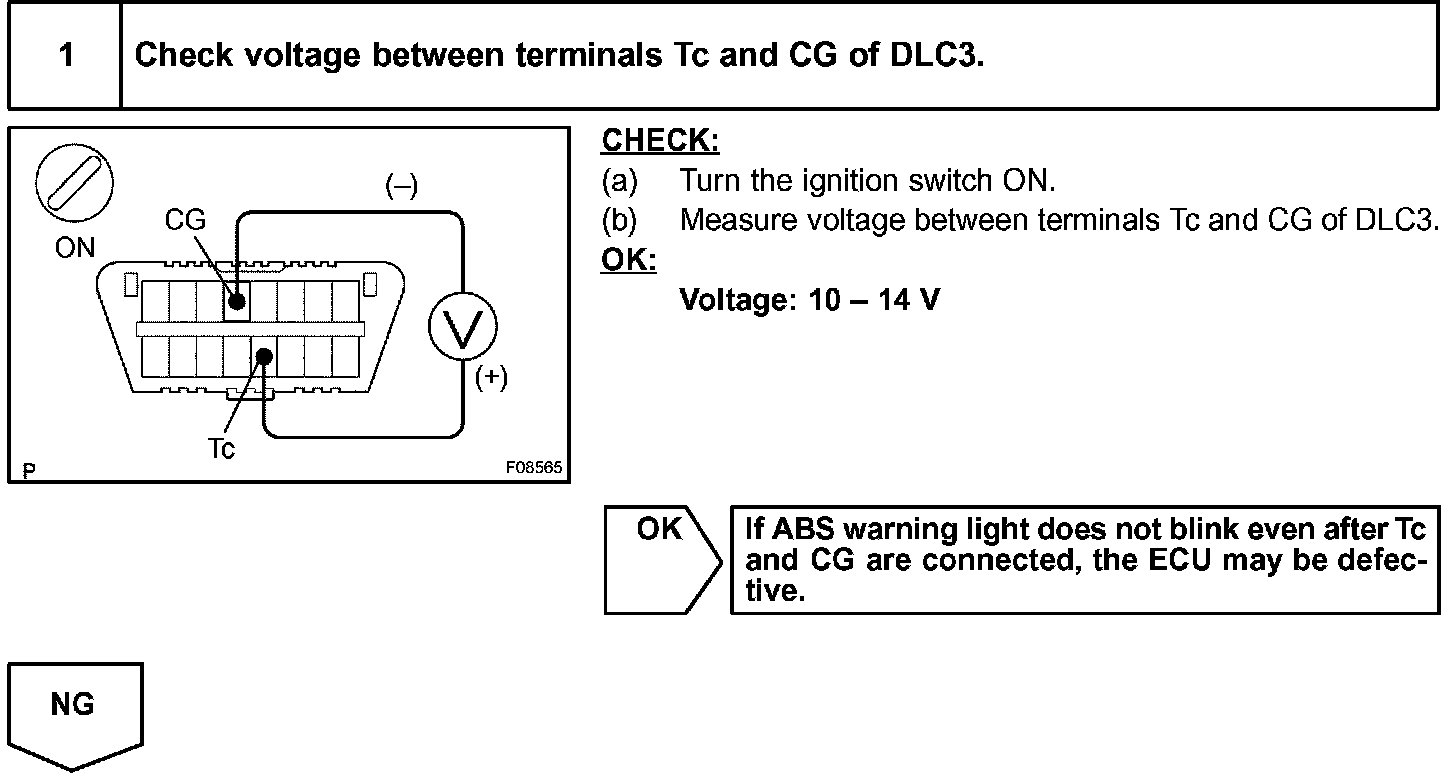 1 Check voltage between terminals Tc and CG of DLC3.

ON
CG
(–)
V
(+)
Tc
P
F08565

CHECK:
(a) Turn the ignition switch ON.
(b) Measure voltage between terminals Tc and CG of DLC3.
OK:
Voltage: 10 – 14 V

OK

If ABS warning light does not blink even after Tc and CG are connected, the ECU may be defective.

NG