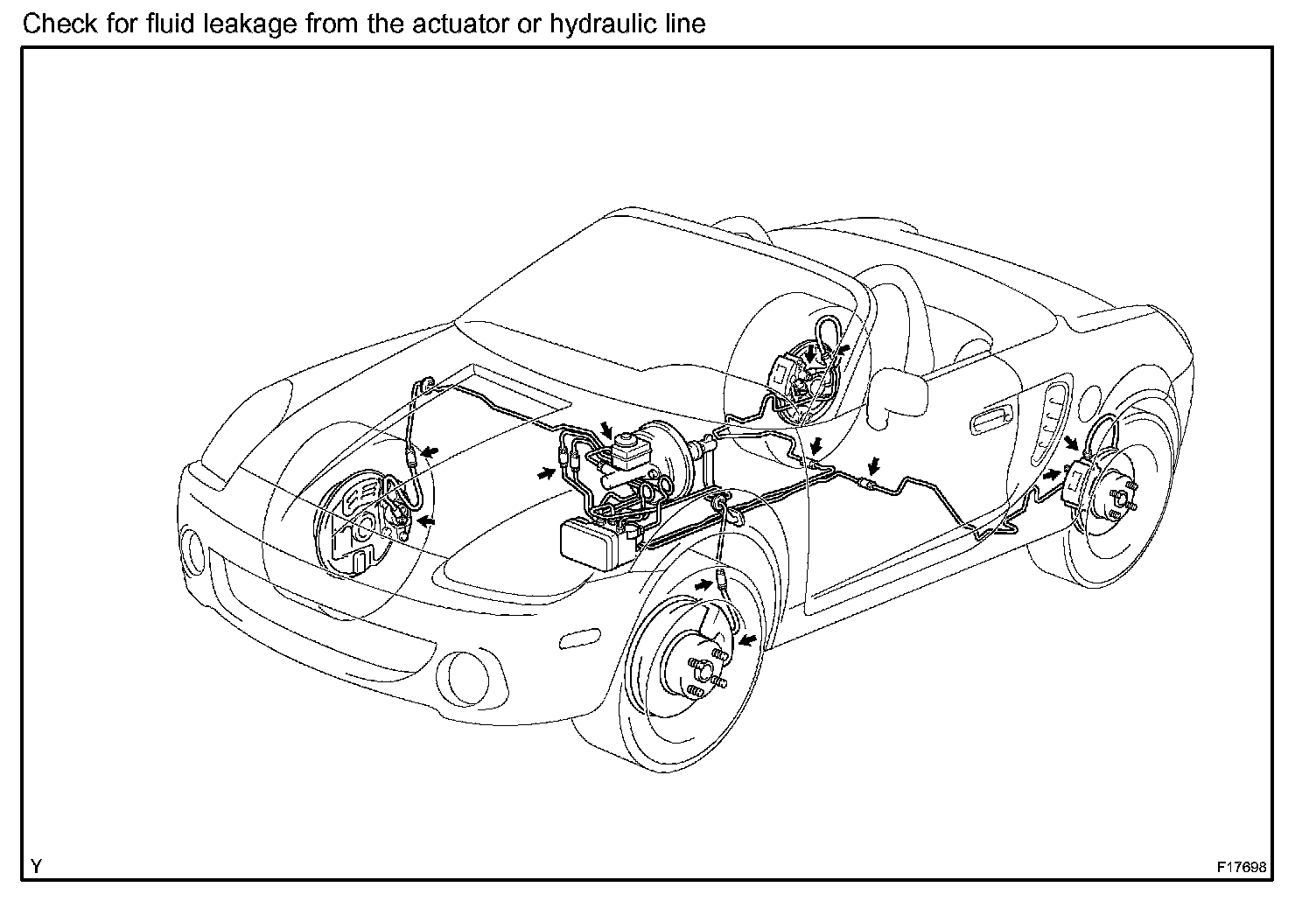 Check for fluid leakage from the actuator or hydraulic line

Y

F17698