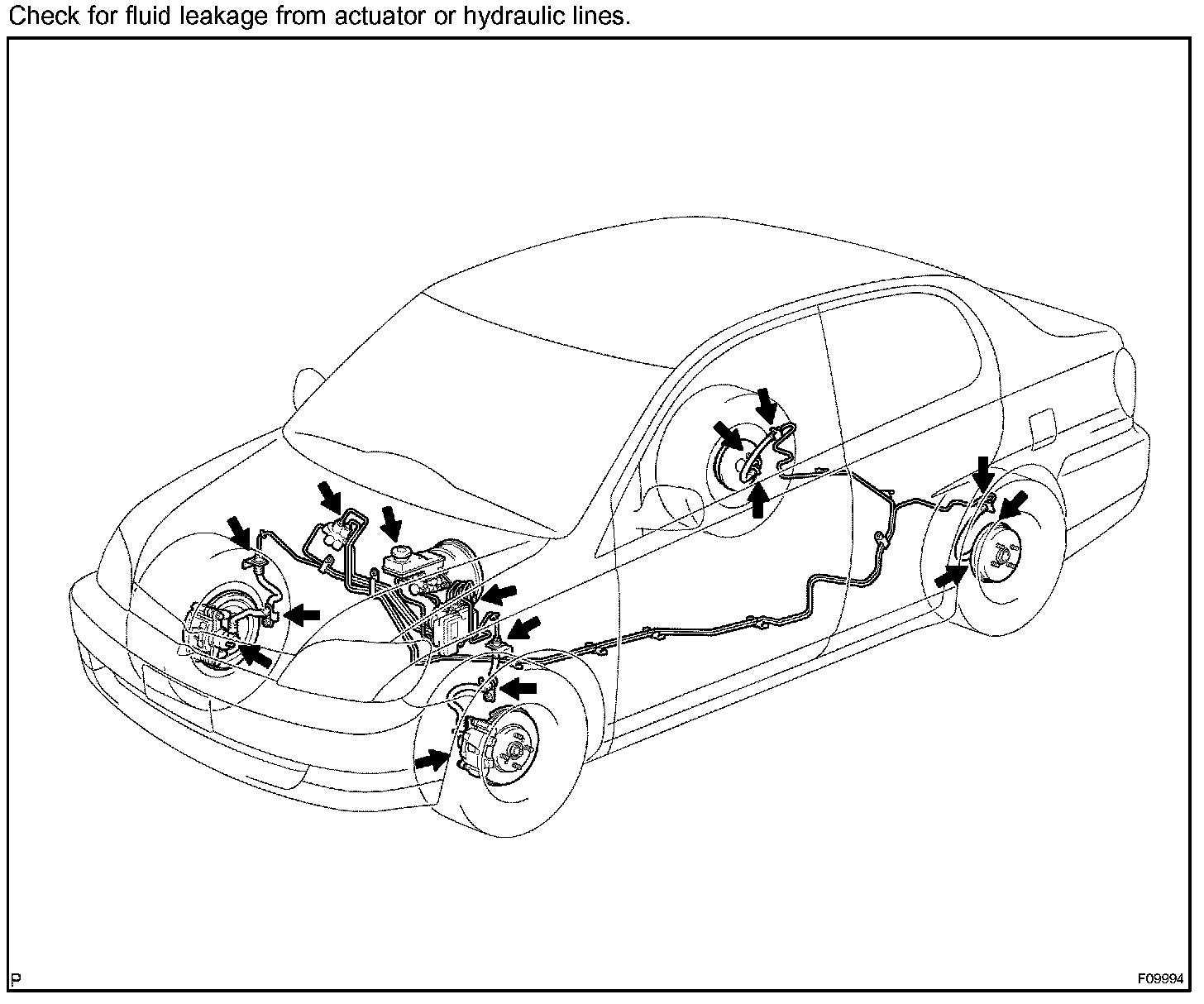 Check for fluid leakage from actuator or hydraulic lines.

P

F09994