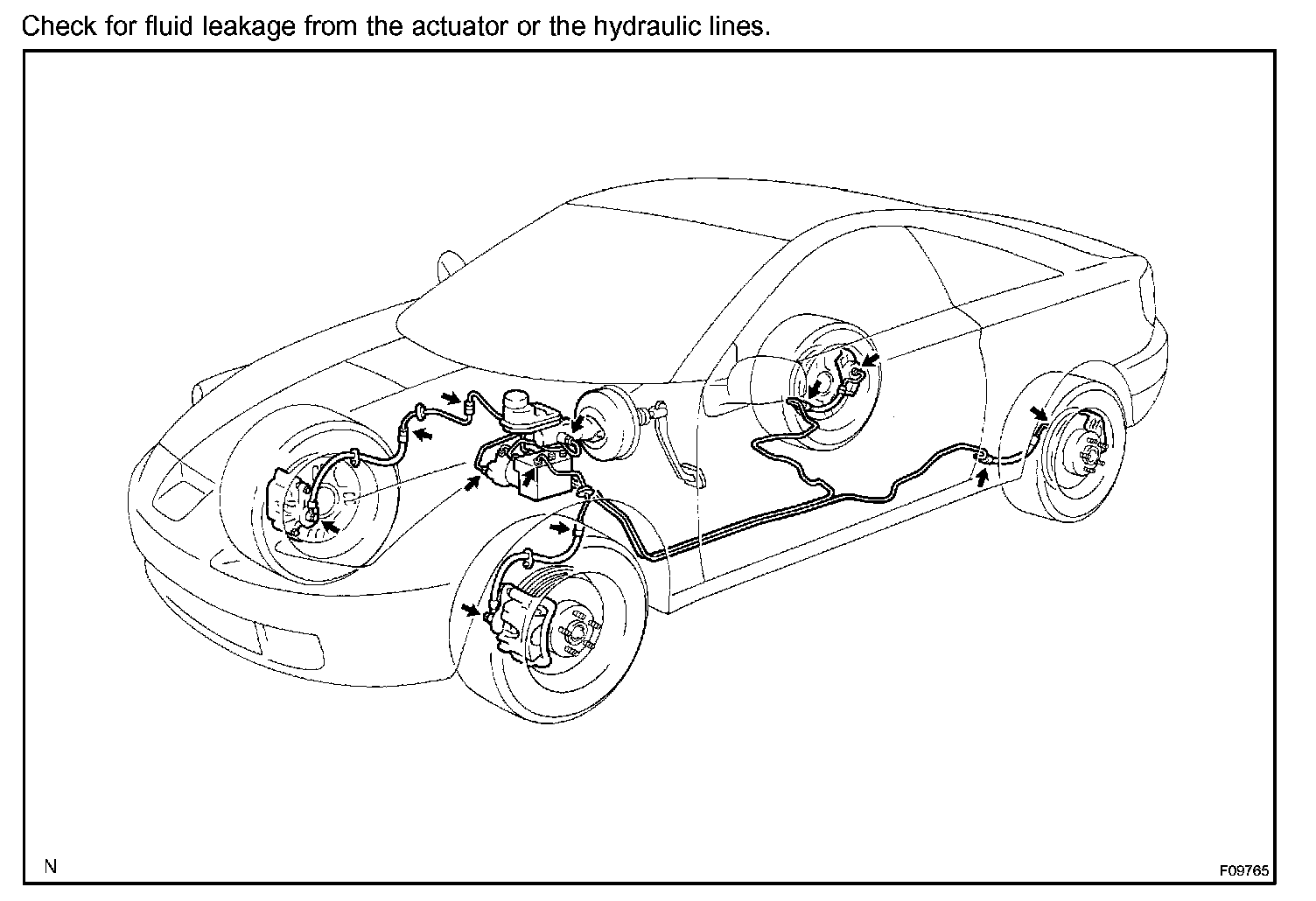 Check for fluid leakage from the actuator or the hydraulic lines.

N

F09765