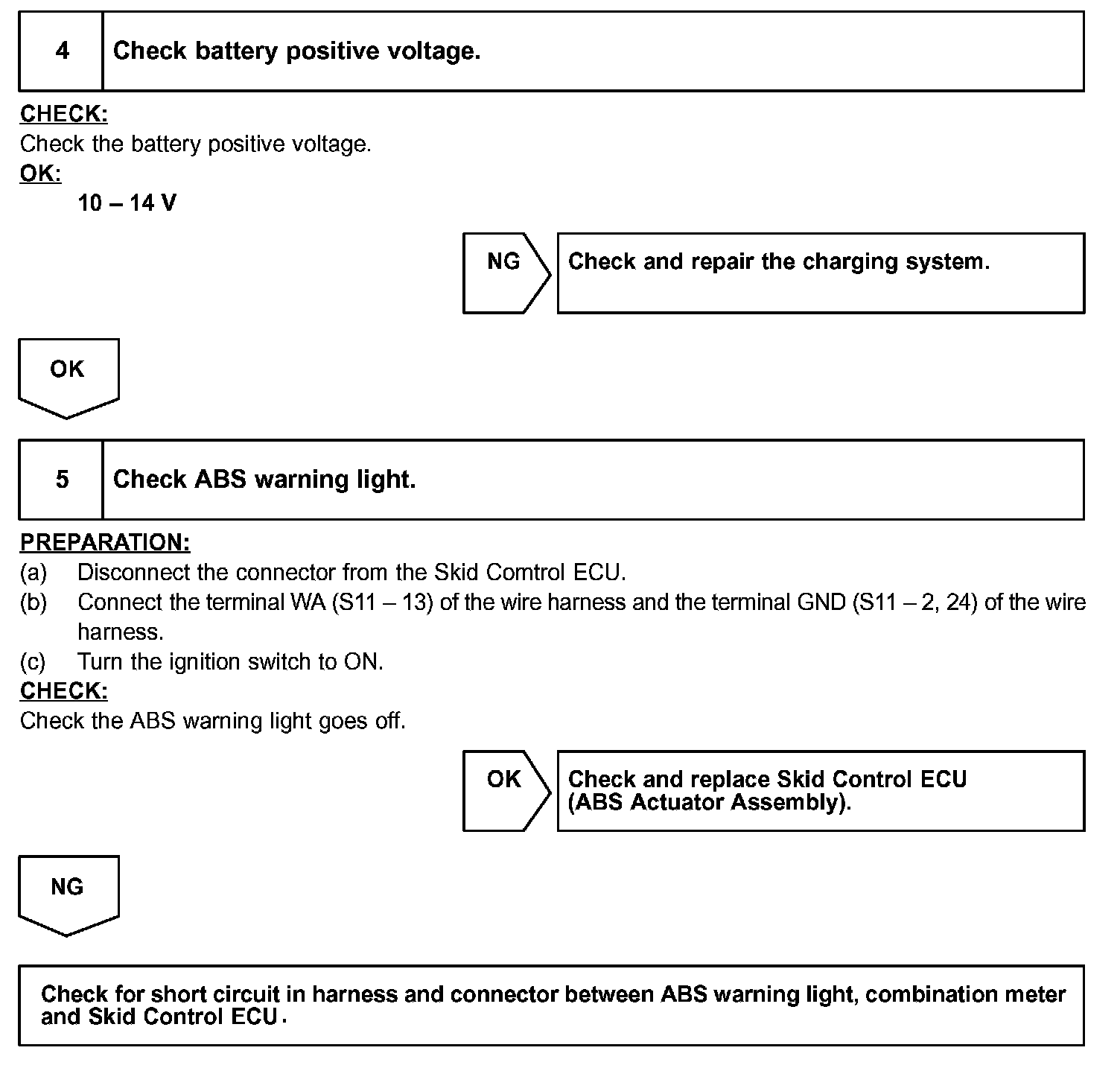 4 Check battery positive voltage.

CHECK:
Check the battery positive voltage.
OK:
10 – 14 V

NG
Check and repair the charging system.

OK

5 Check ABS warning light.

PREPARATION:
(a) Disconnect the connector from the Skid Comtrol ECU.
(b) Connect the terminal WA (S11 – 13) of the wire harness and the terminal GND (S11 – 2, 24) of the wire harness.
(c) Turn the ignition switch to ON.
CHECK:
Check the ABS warning light goes off.

OK
Check and replace Skid Control ECU (ABS Actuator Assembly).

NG

Check for short circuit in harness and connector between ABS warning light, combination meter and Skid Control ECU.