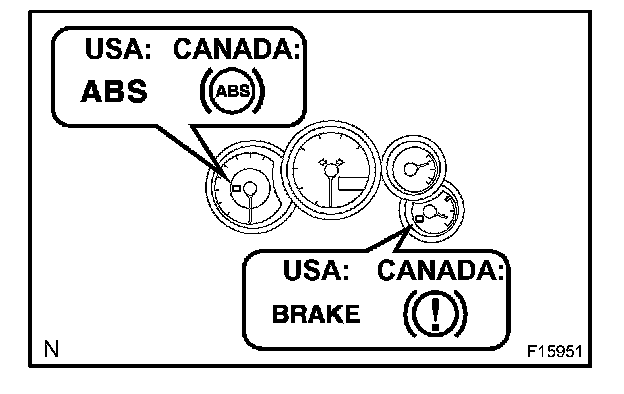 USA: CANADA:
ABS (ABS)

USA: CANADA:
BRAKE (!)

N

F15951