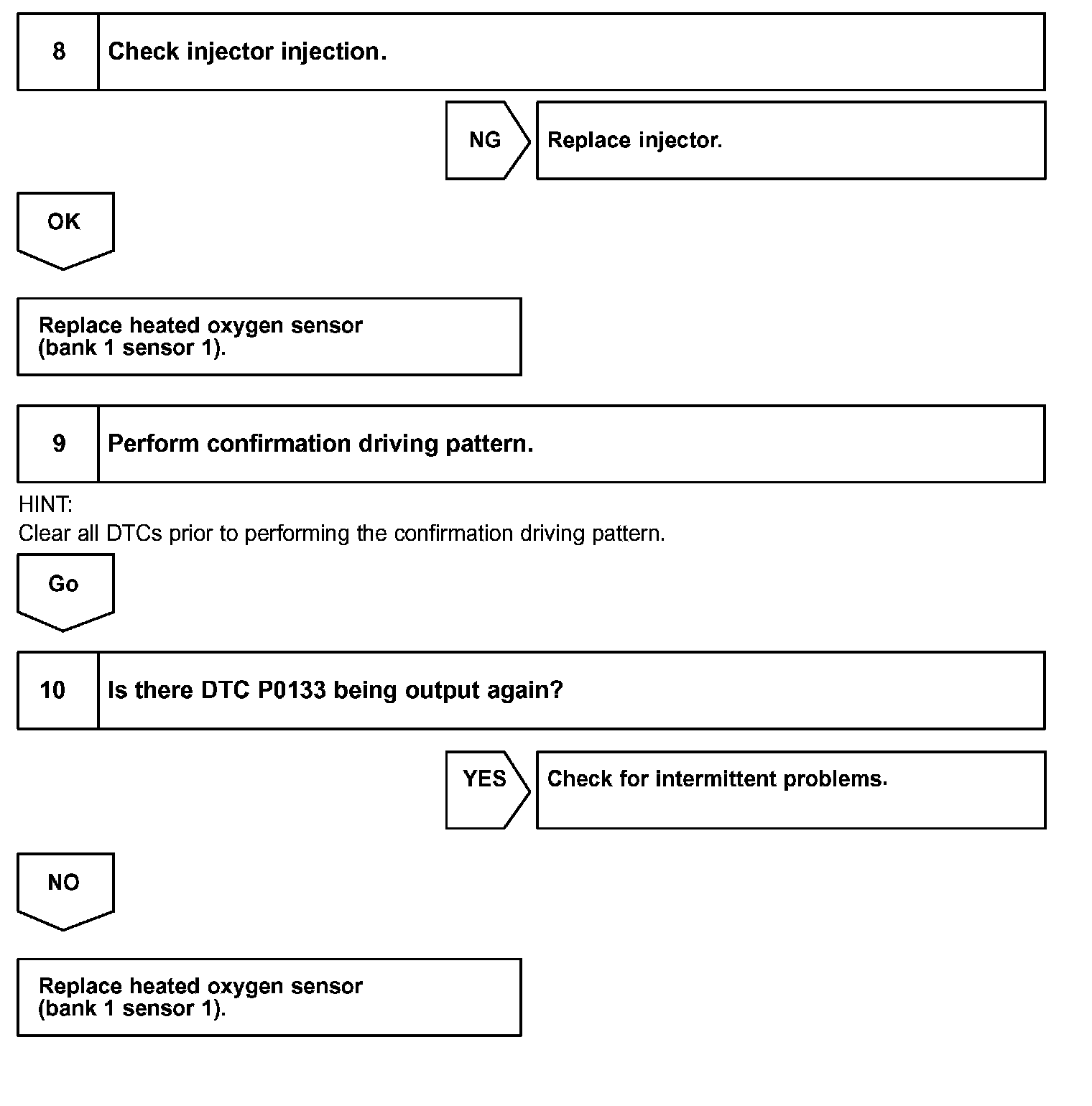 8 Check injector injection.

NG Replace injector.

OK

Replace heated oxygen sensor (bank 1 sensor 1).

9 Perform confirmation driving pattern.

HINT:
Clear all DTCs prior to performing the confirmation driving pattern.

Go

10 Is there DTC P0133 being output again?

YES Check for intermittent problems.

NO

Replace heated oxygen sensor (bank 1 sensor 1).