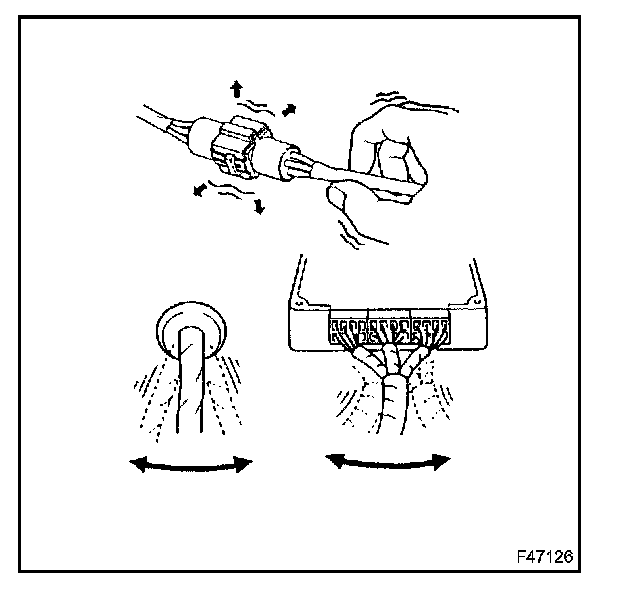 F47126