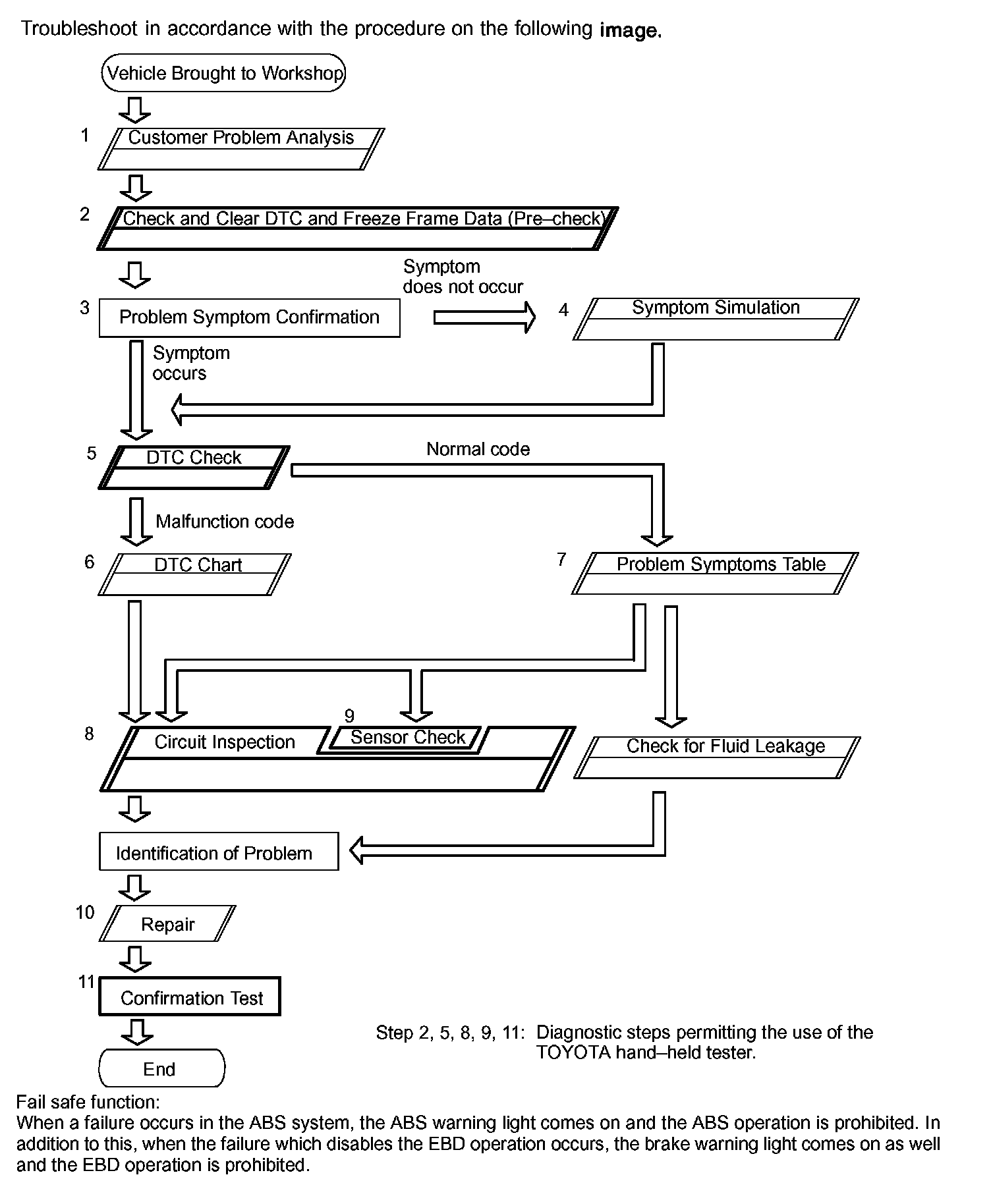 Troubleshoot in accordance with the procedure on the following image.

Vehicle Brought to Workshop

1 Customer Problem Analysis

2 Check and Clear DTC and Freeze Frame Data (Pre–check)

3 Problem Symptom Confirmation

Symptom does not occur

4 Symptom Simulation

Symptom occurs

5 DTC Check

Normal code

Malfunction code

6 DTC Chart

7 Problem Symptoms Table

8 Circuit Inspection

9 Sensor Check

Check for Fluid Leakage

Identification of Problem

10 Repair

11 Confirmation Test

End

Step 2, 5, 8, 9, 11: Diagnostic steps permitting the use of the TOYOTA hand–held tester.

Fail safe function:
When a failure occurs in the ABS system, the ABS warning light comes on and the ABS operation is prohibited. In addition to this, when the failure which disables the EBD operation occurs, the brake warning light comes on as well and the EBD operation is prohibited.