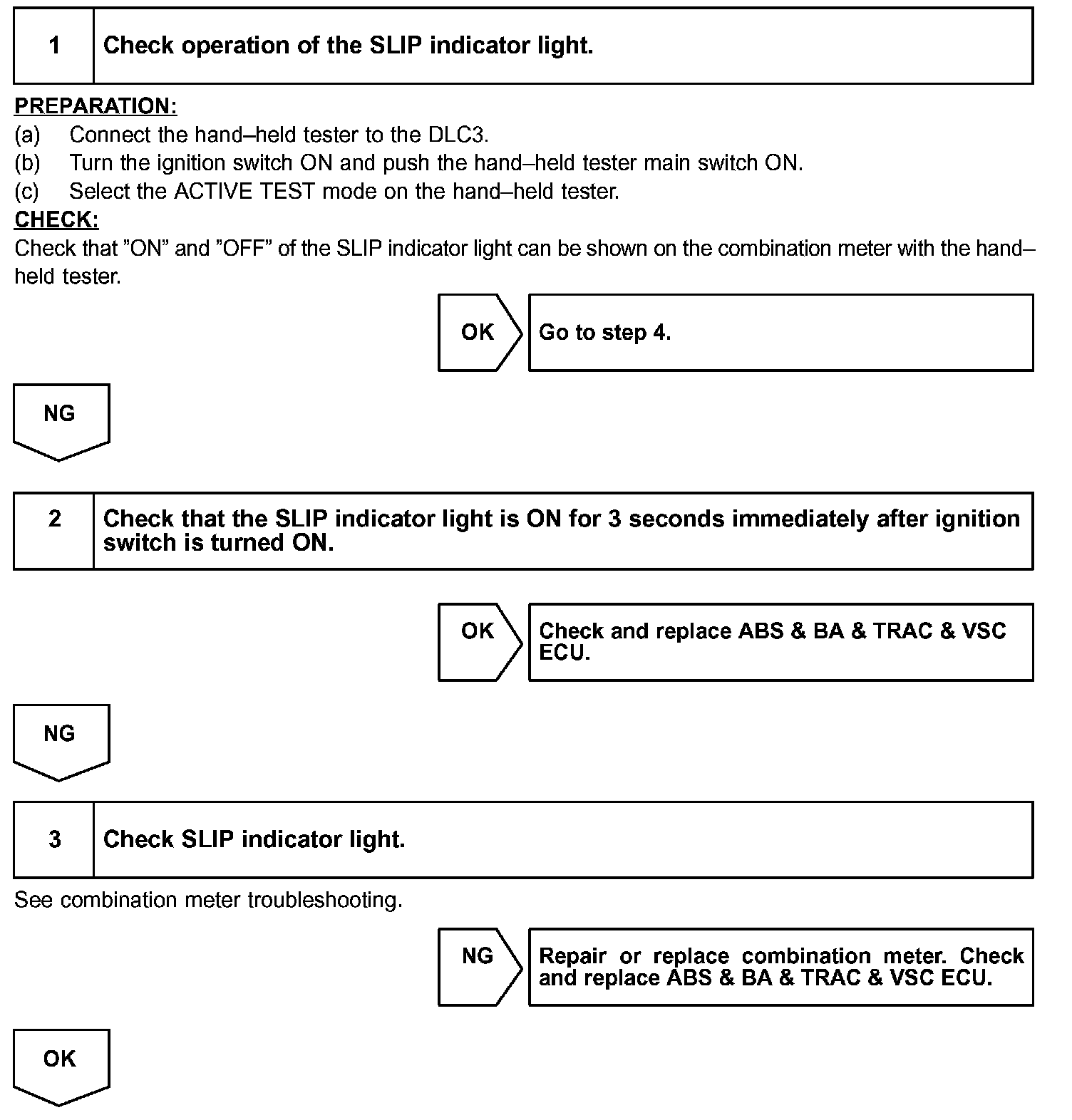 1 Check operation of the SLIP indicator light.

PREPARATION:
(a) Connect the hand–held tester to the DLC3.
(b) Turn the ignition switch ON and push the hand–held tester main switch ON.
(c) Select the ACTIVE TEST mode on the hand–held tester.
CHECK:
Check that ”ON” and ”OFF” of the SLIP indicator light can be shown on the combination meter with the hand–held tester.

OK Go to step 4.

NG

2 Check that the SLIP indicator light is ON for 3 seconds immediately after ignition switch is turned ON.

OK Check and replace ABS & BA & TRAC & VSC ECU.

NG

3 Check SLIP indicator light.

See combination meter troubleshooting.

NG Repair or replace combination meter. Check and replace ABS & BA & TRAC & VSC ECU.

OK