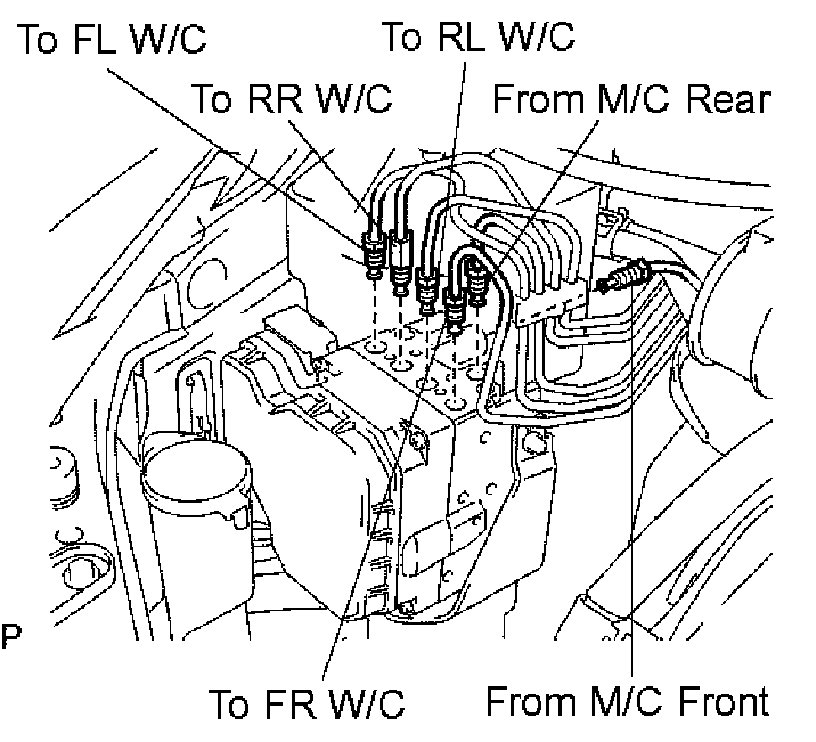 To FL W/C
To RL W/C
To RR W/C
From M/C Rear
P
To FR W/C
From M/C Front