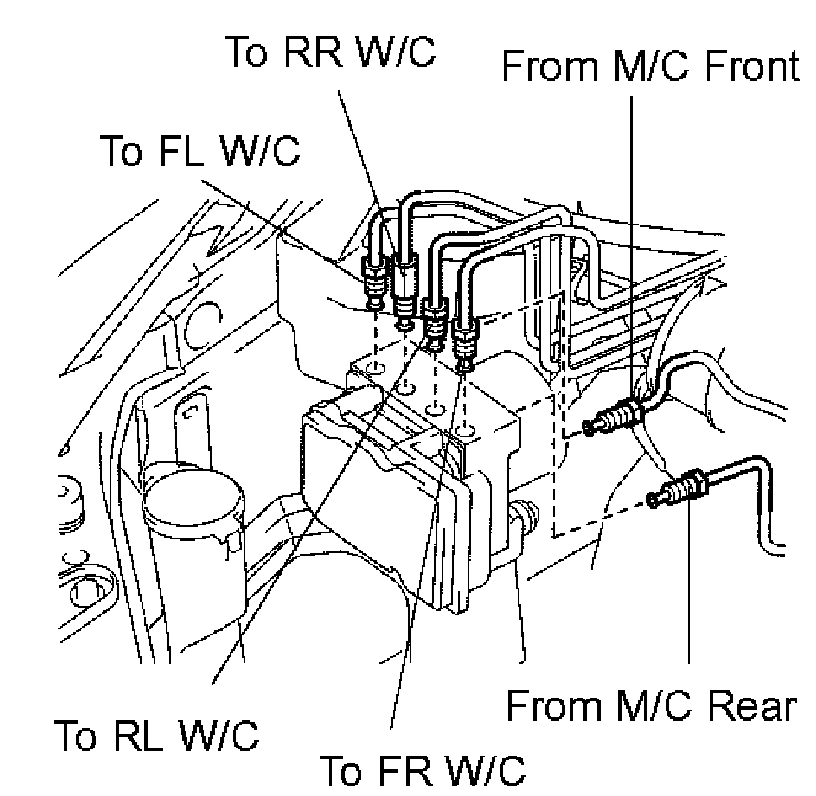 To RR W/C
From M/C Front
To FL W/C
From M/C Rear
To RL W/C
To FR W/C