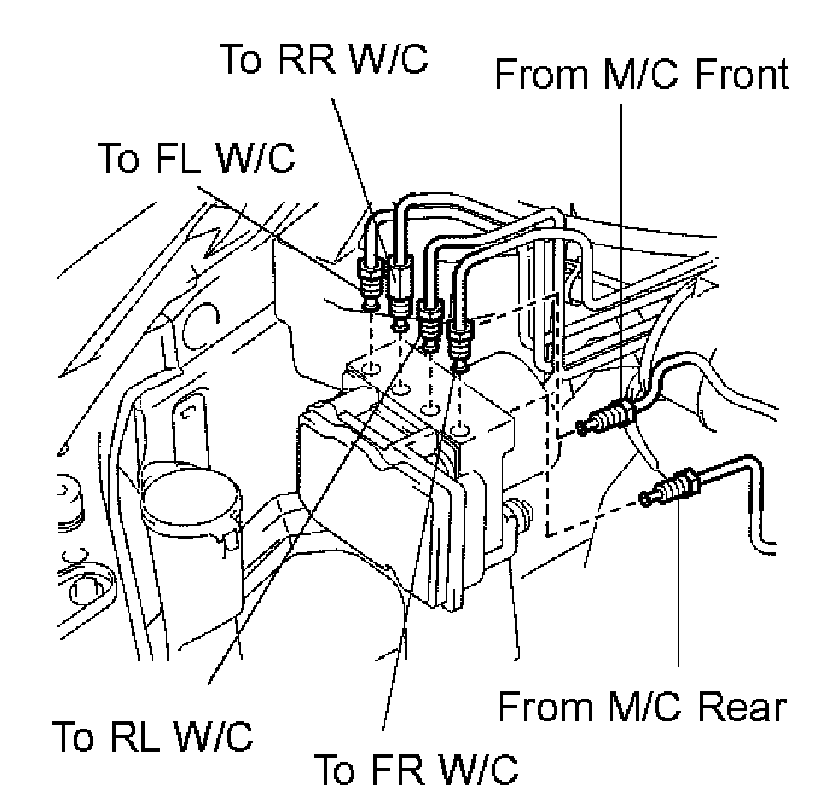 To RR W/C

From M/C Front

To FL W/C

From M/C Rear

To RL W/C

To FR W/C