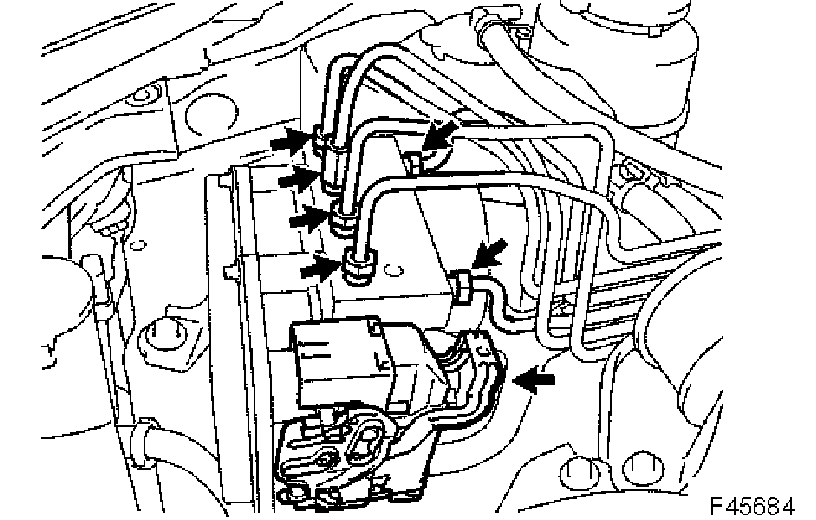 F45684