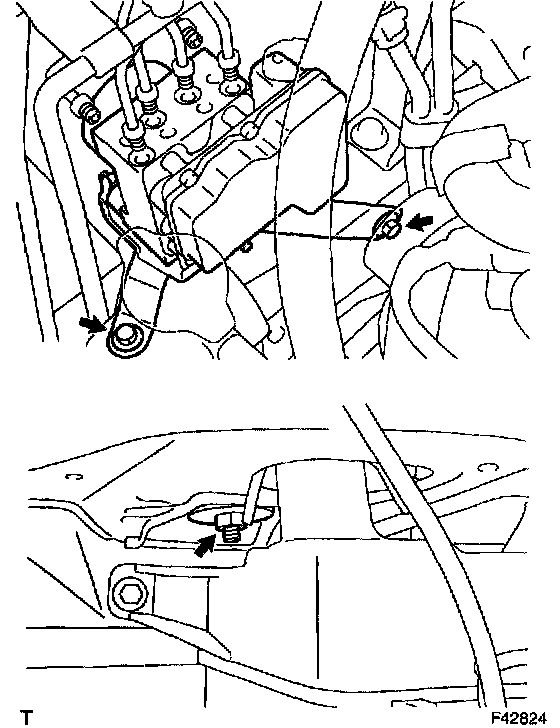 T

F42824