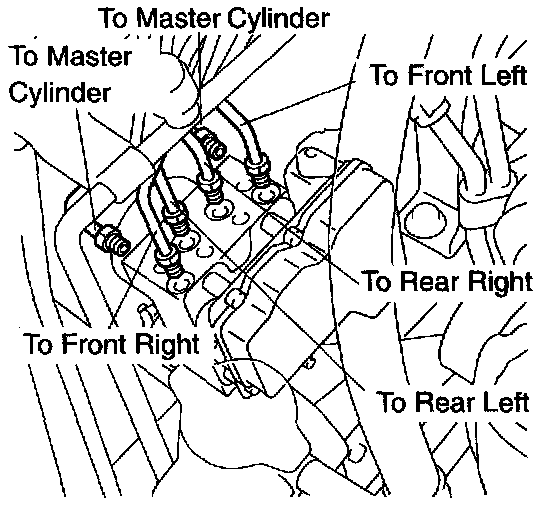 To Master Cylinder

To Master Cylinder

To Front Left

To Rear Right

To Front Right

To Rear Left