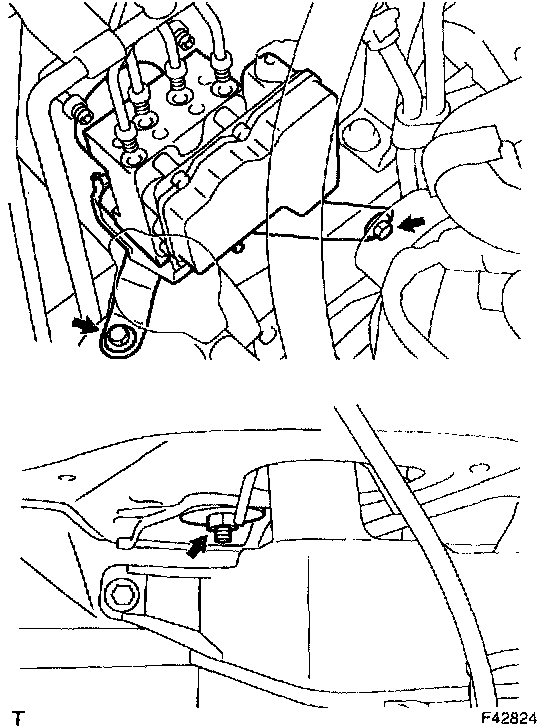 T

F42824