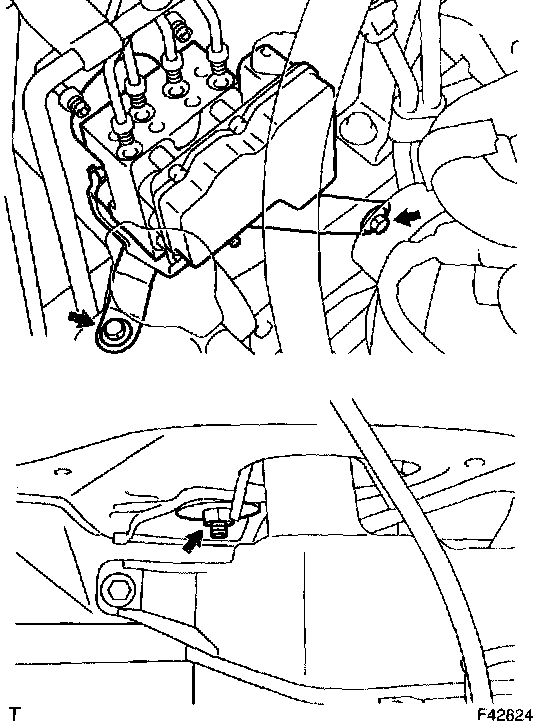 T
F42624