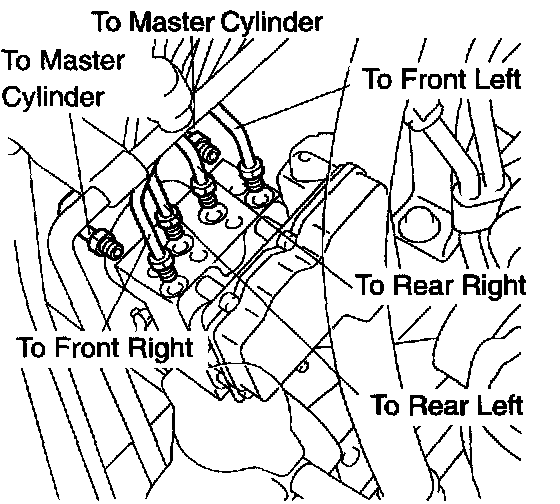 To Master Cylinder

To Master Cylinder

To Front Left

To Rear Right

To Front Right

To Rear Left