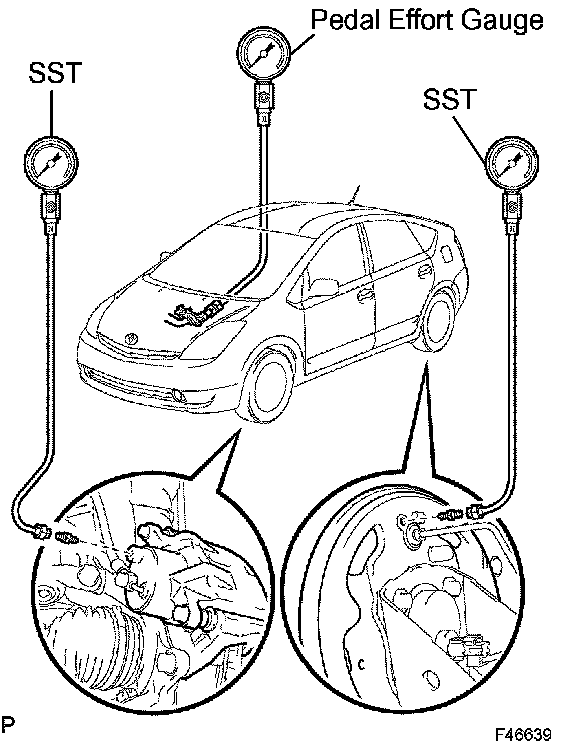 Pedal Effort Gauge

SST

SST

P

F46639