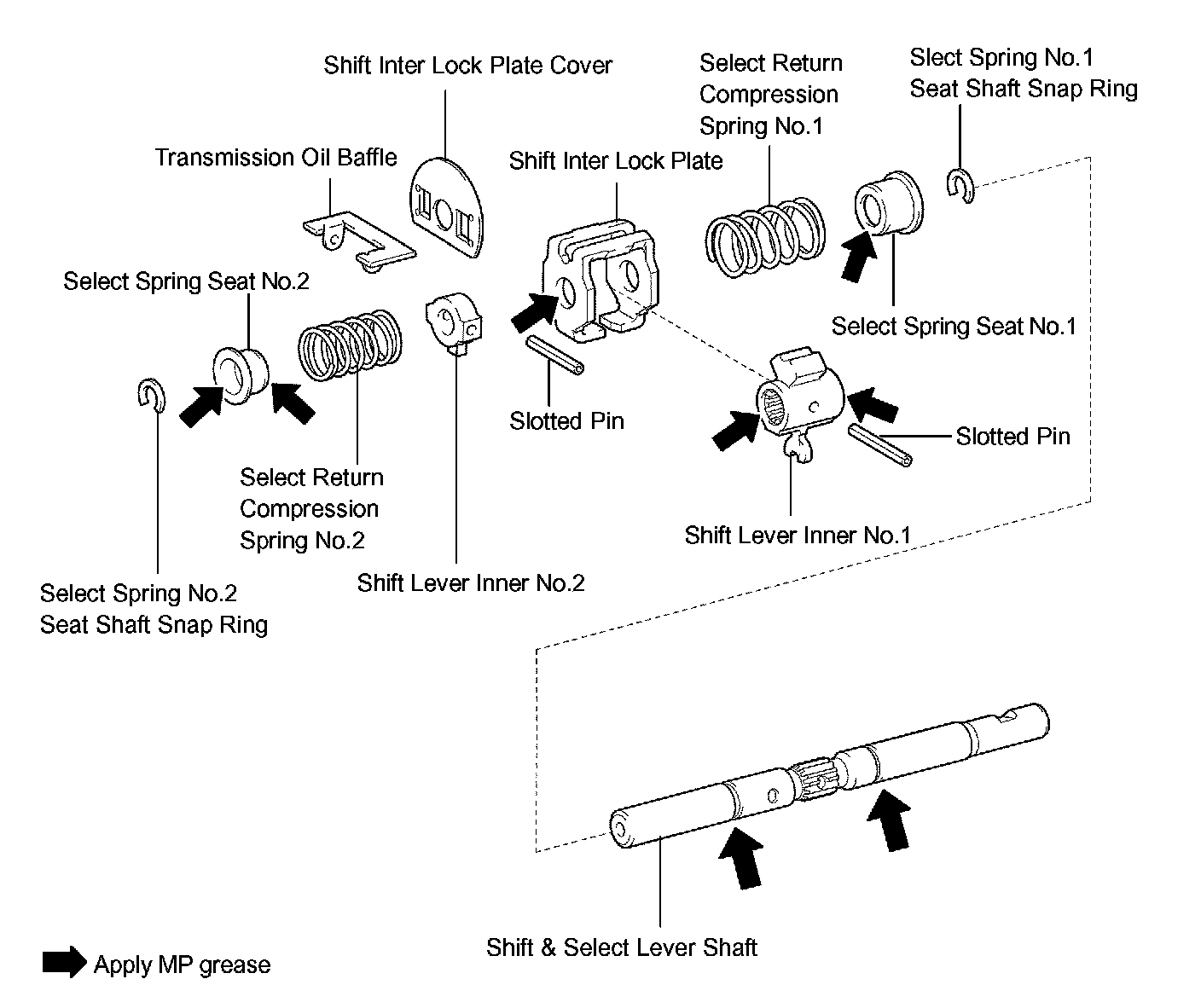 Shift Inter Lock Plate Cover

Select Return Compression Spring No.1

Slect Spring No.1 Seat Shaft Snap Ring

Transmission Oil Baffle

Shift Inter Lock Plate

Select Spring Seat No.2

Select Spring Seat No.1

Slotted Pin

Slotted Pin

Select Return Compression Spring No.2

Shift Lever Inner No.1

Select Spring No.2 Seat Shaft Snap Ring

Shift Lever Inner No.2

Shift & Select Lever Shaft

Apply MP grease