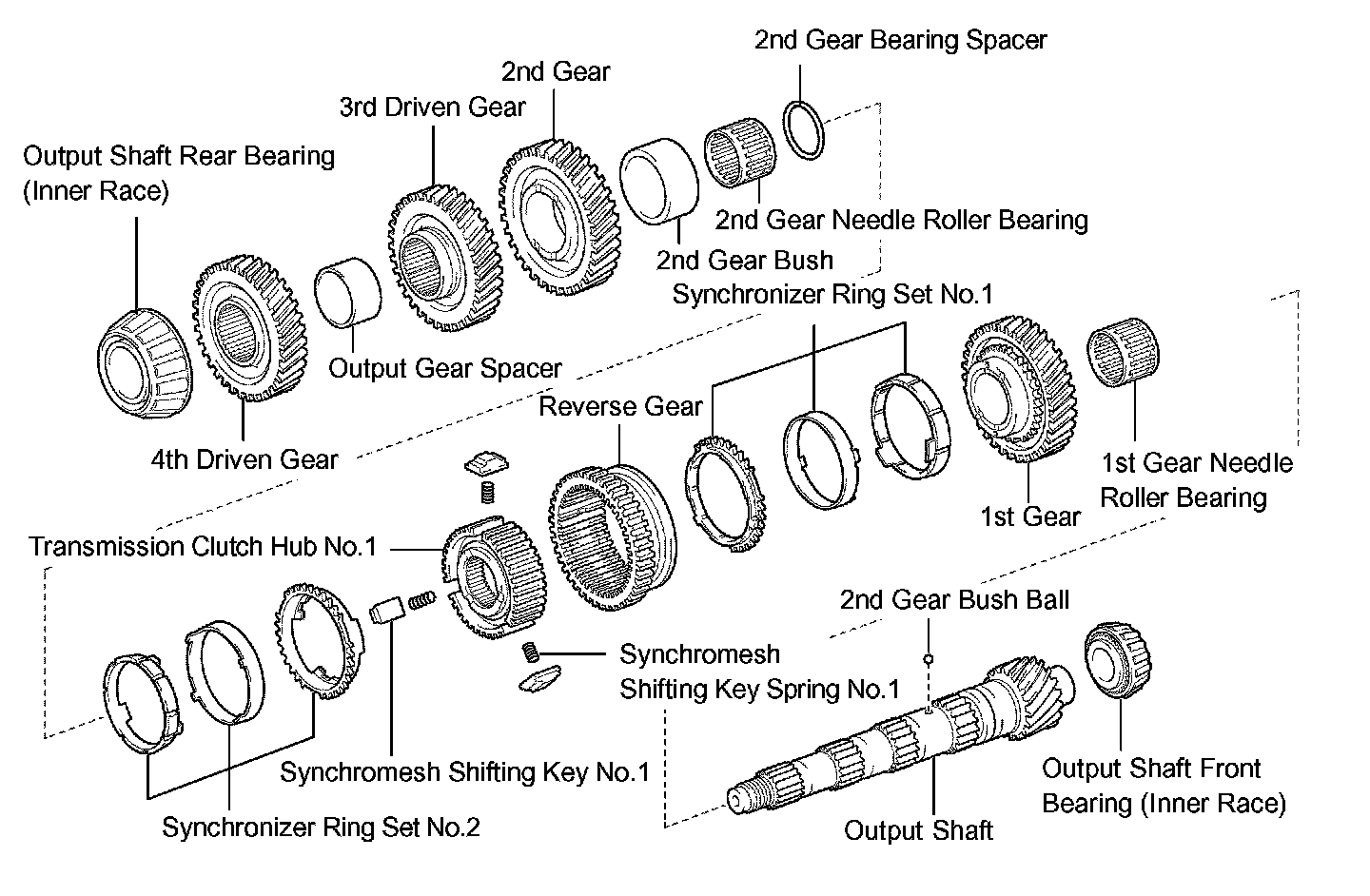 2nd Gear Bearing Spacer

2nd Gear

3rd Driven Gear

Output Shaft Rear Bearing (Inner Race)

2nd Gear Needle Roller Bearing

2nd Gear Bush

Synchronizer Ring Set No.1

Output Gear Spacer

Reverse Gear

4th Driven Gear

1st Gear Needle Roller Bearing

1st Gear

Transmission Clutch Hub No.1

2nd Gear Bush Ball

Synchromesh Shifting Key Spring No.1

Synchromesh Shifting Key No.1

Output Shaft Front Bearing (Inner Race)

Synchronizer Ring Set No.2

Output Shaft