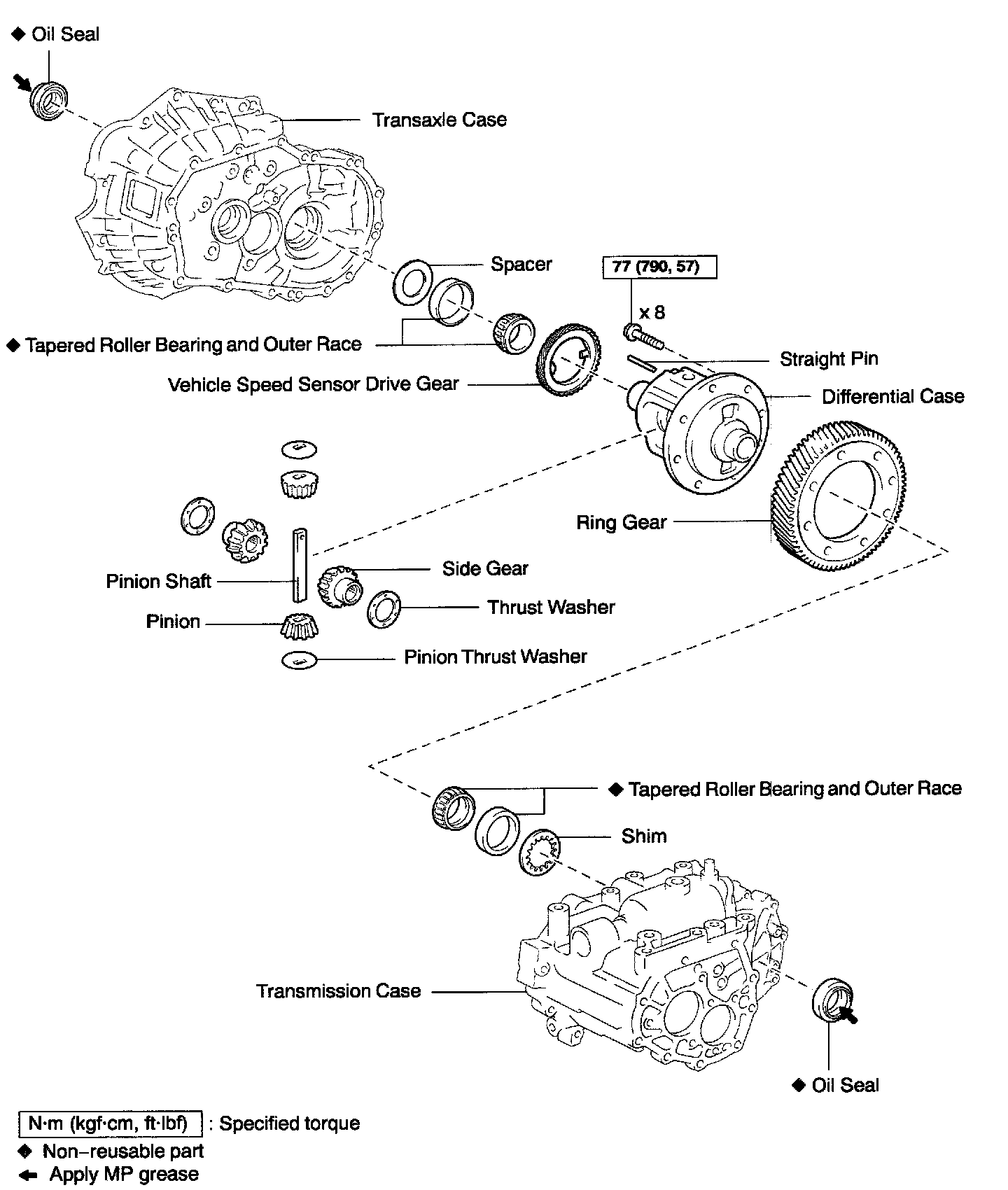 ◆ Oil Seal

Transaxle Case

Spacer

77 (790, 57)

x 8

◆ Tapered Roller Bearing and Outer Race

Straight Pin

Vehicle Speed Sensor Drive Gear

Differential Case

Ring Gear

Side Gear

Pinion Shaft

Thrust Washer

Pinion

Pinion Thrust Washer

◆ Tapered Roller Bearing and Outer Race

Shim

Transmission Case

◆ Oil Seal

N·m (kgf·cm, ft·lbf) : Specified torque
◆ Non–reusable part
← Apply MP grease