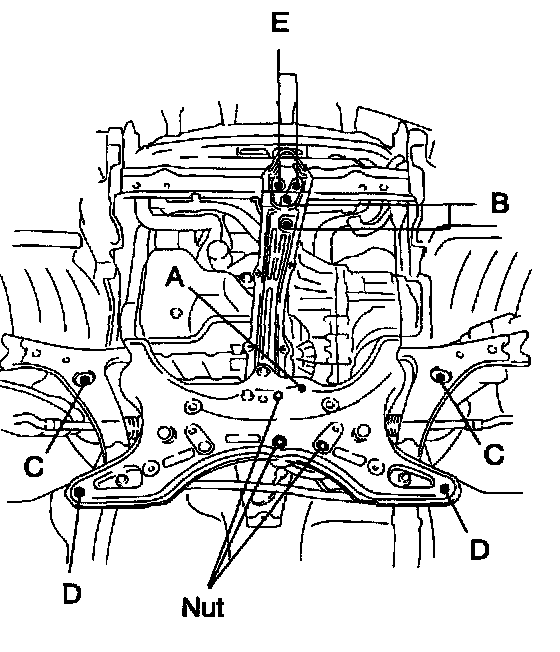 E
B
A
C
C
D
D
Nut