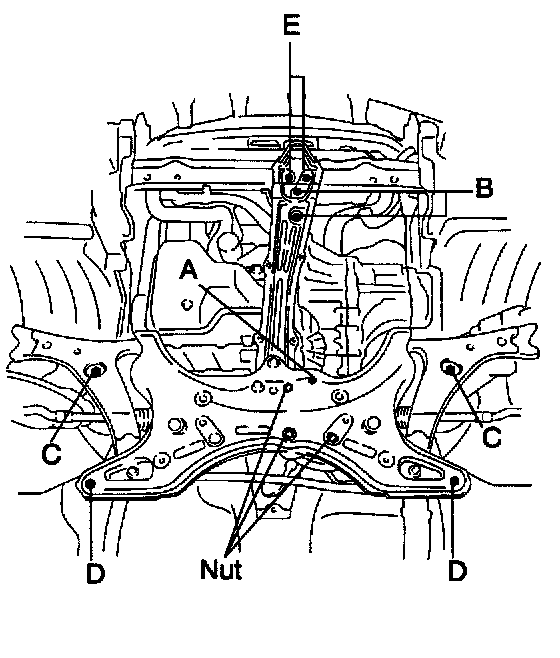 E
B
A
C
C
D
Nut
D