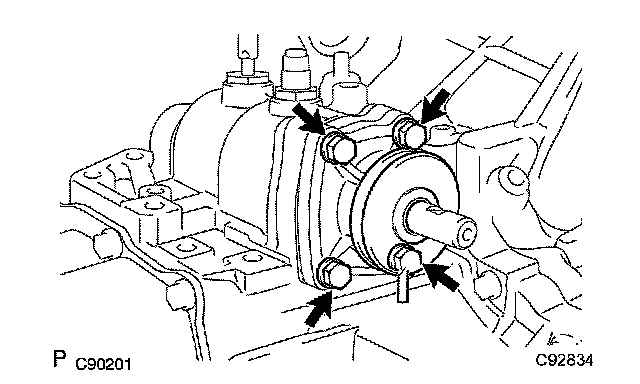 P C90201

C92834