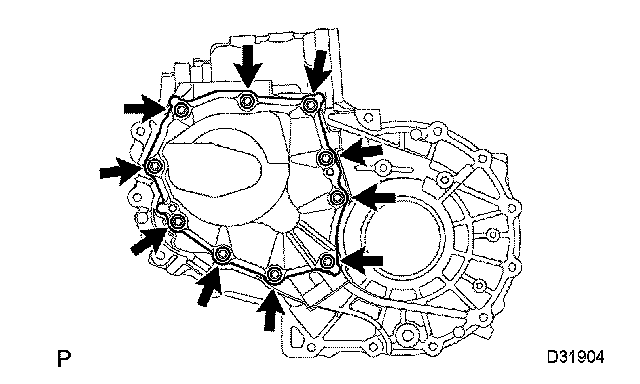 P

D31904