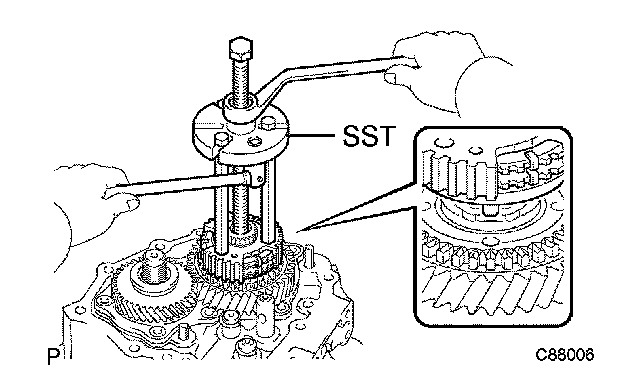 SST

P

C88006