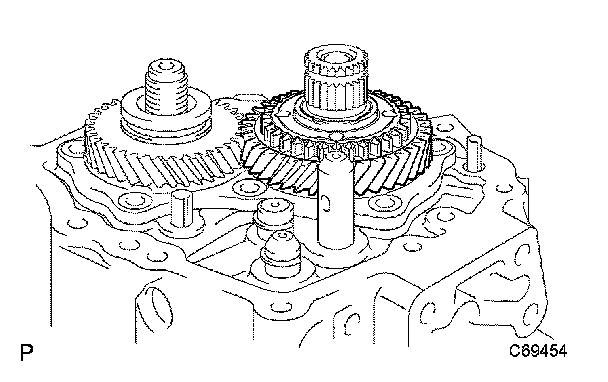 P

C69454