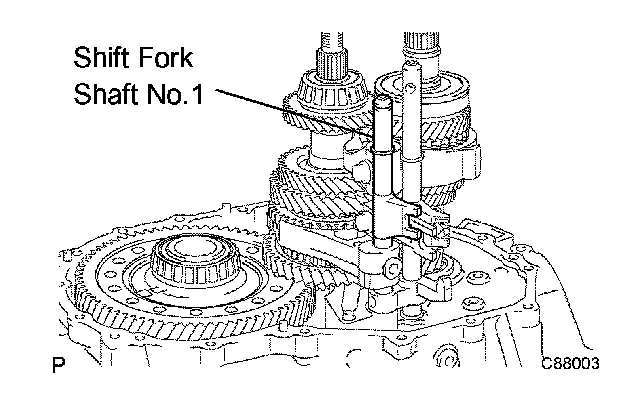 Shift Fork Shaft No.1

P

C88003