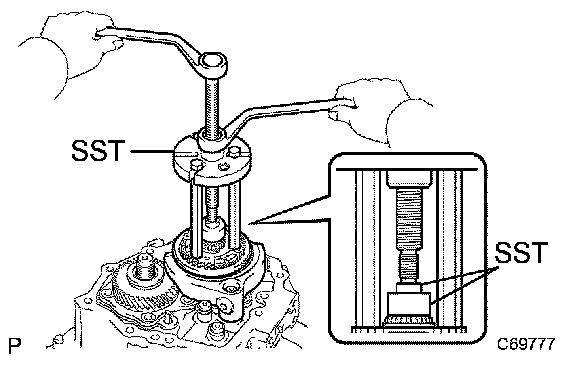 SST
SST
P
C69777