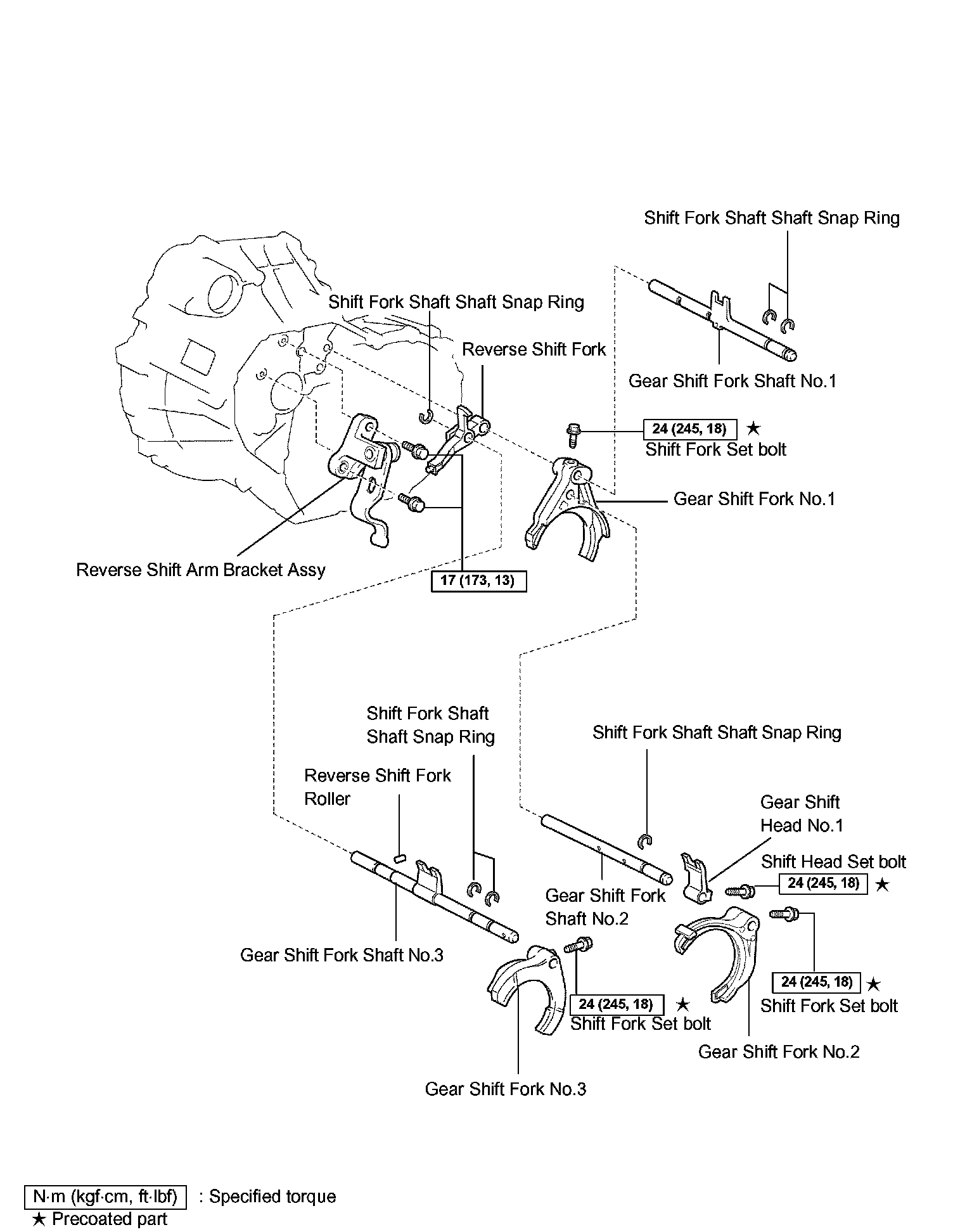 Shift Fork Shaft Shaft Snap Ring

Shift Fork Shaft Shaft Snap Ring

Reverse Shift Fork

Gear Shift Fork Shaft No.1

24 (245, 18) ★
Shift Fork Set bolt

Gear Shift Fork No.1

Reverse Shift Arm Bracket Assy

17 (173, 13)

Shift Fork Shaft
Shaft Snap Ring

Shift Fork Shaft Shaft Snap Ring

Reverse Shift Fork
Roller

Gear Shift
Head No.1

Shift Head Set bolt
24 (245, 18) ★

Gear Shift Fork
Shaft No.2

Gear Shift Fork Shaft No.3

24 (245, 18) ★
Shift Fork Set bolt

24 (245, 18) ★
Shift Fork Set bolt

Gear Shift Fork No.2

Gear Shift Fork No.3

N·m (kgf·cm, ft·lbf) : Specified torque
★ Precoated part