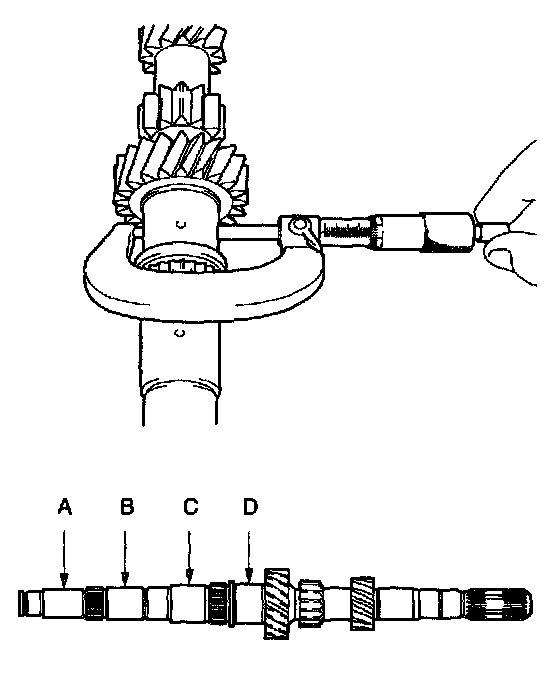 A B C D