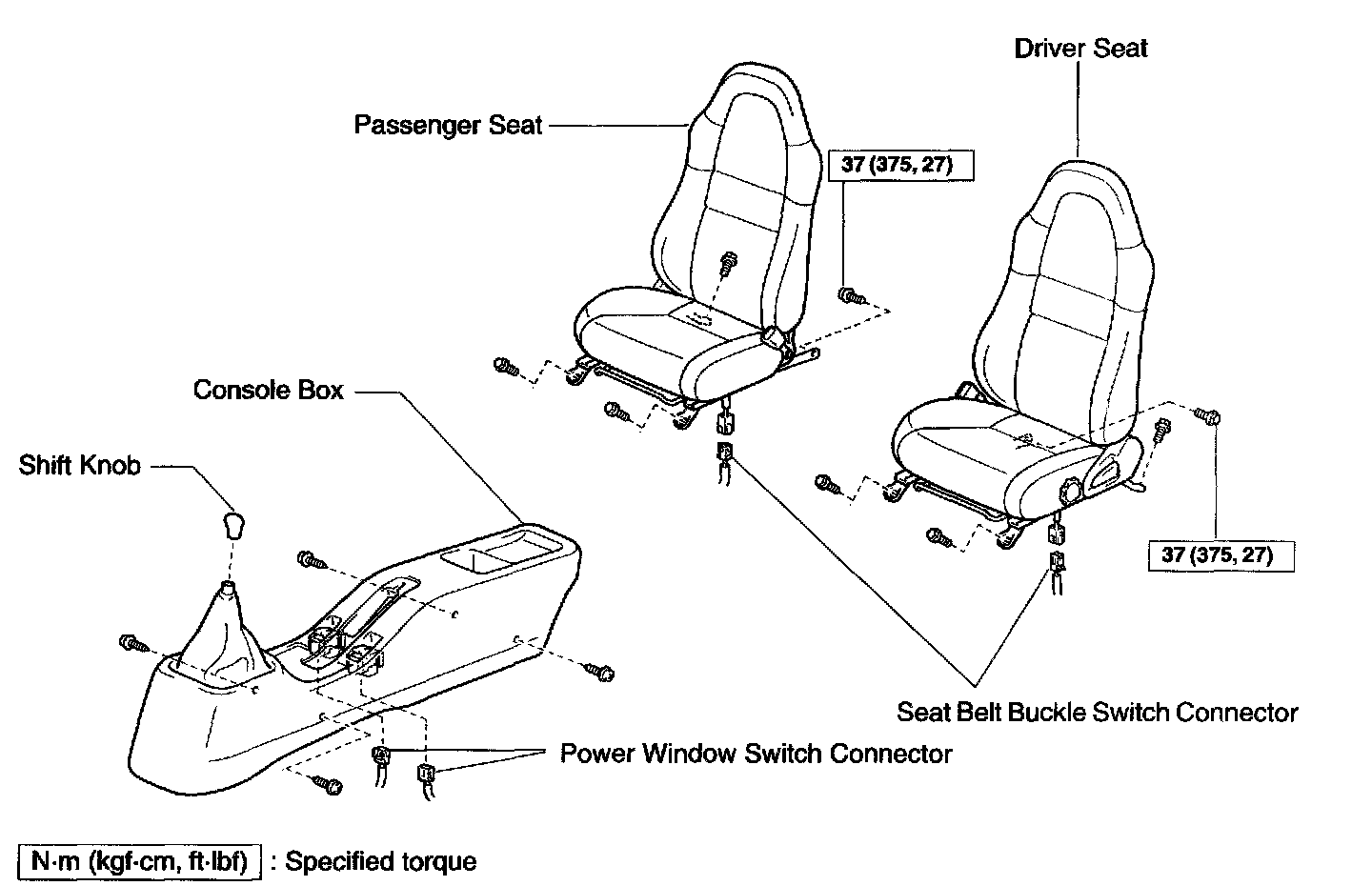 Driver Seat

Passenger Seat

37 (375, 27)

Console Box

Shift Knob

37 (375, 27)

Seat Belt Buckle Switch Connector

Power Window Switch Connector

N·m (kgf·cm, ft·lbf) : Specified torque